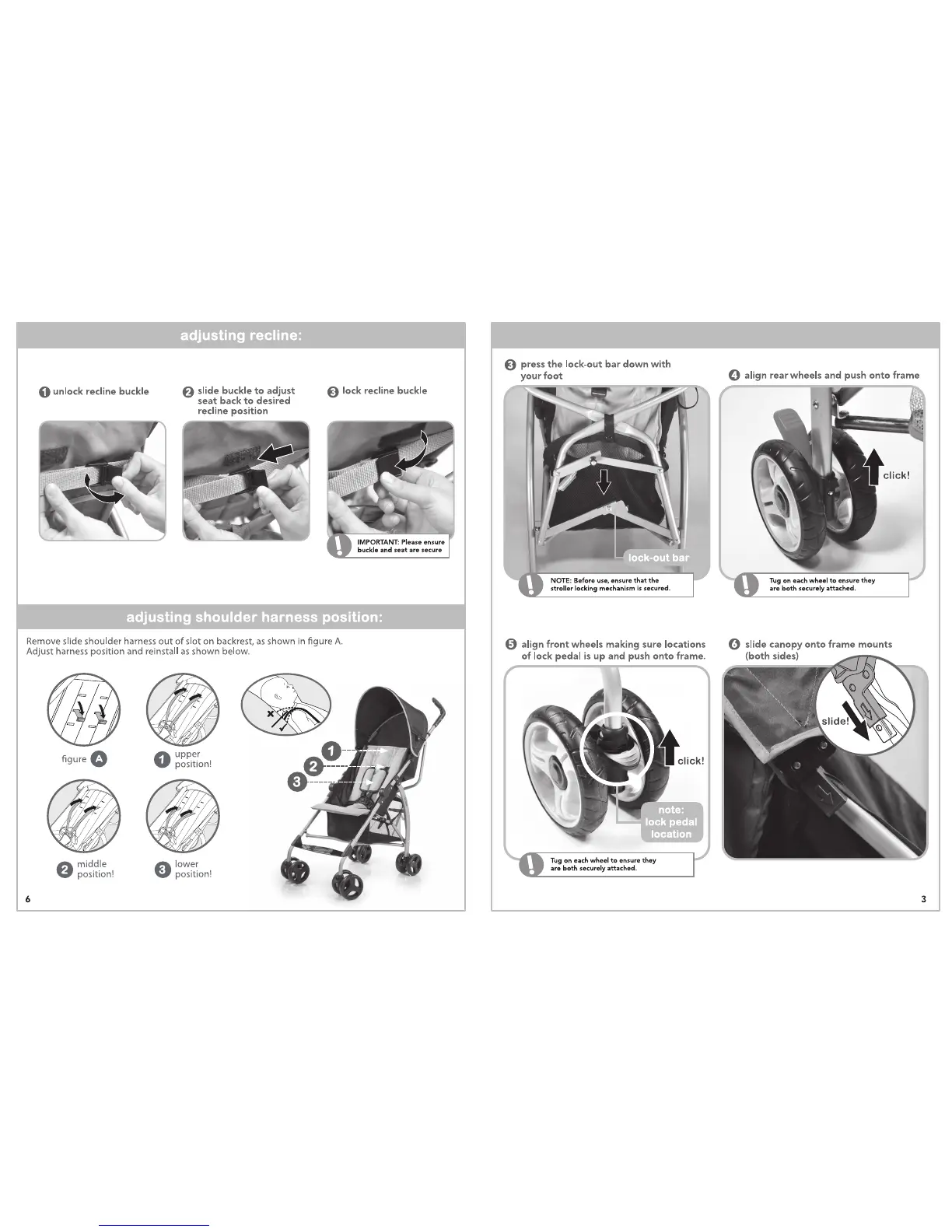 adjusting recline:

1 unlock recline buckle

2 slide buckle to adjust seat back to desired recline position

3 lock recline buckle

IMPORTANT: Please ensure buckle and seat are secure

adjusting shoulder harness position:

Remove slide shoulder harness out of slot on backrest, as shown in figure A. Adjust harness position and reinstall as shown below.

figure A

1 upper position!

2 middle position!

3 lower position!

1
2
3

6

3 press the lock-out bar down with your foot

lock-out bar

NOTE: Before use, ensure that the stroller locking mechanism is secured.

4 align rear wheels and push onto frame

click!

Tug on each wheel to ensure they are both securely attached.

5 align front wheels making sure locations of lock pedal is up and push onto frame.

click!

note: lock pedal location

Tug on each wheel to ensure they are both securely attached.

6 slide canopy onto frame mounts (both sides)

slide!

3