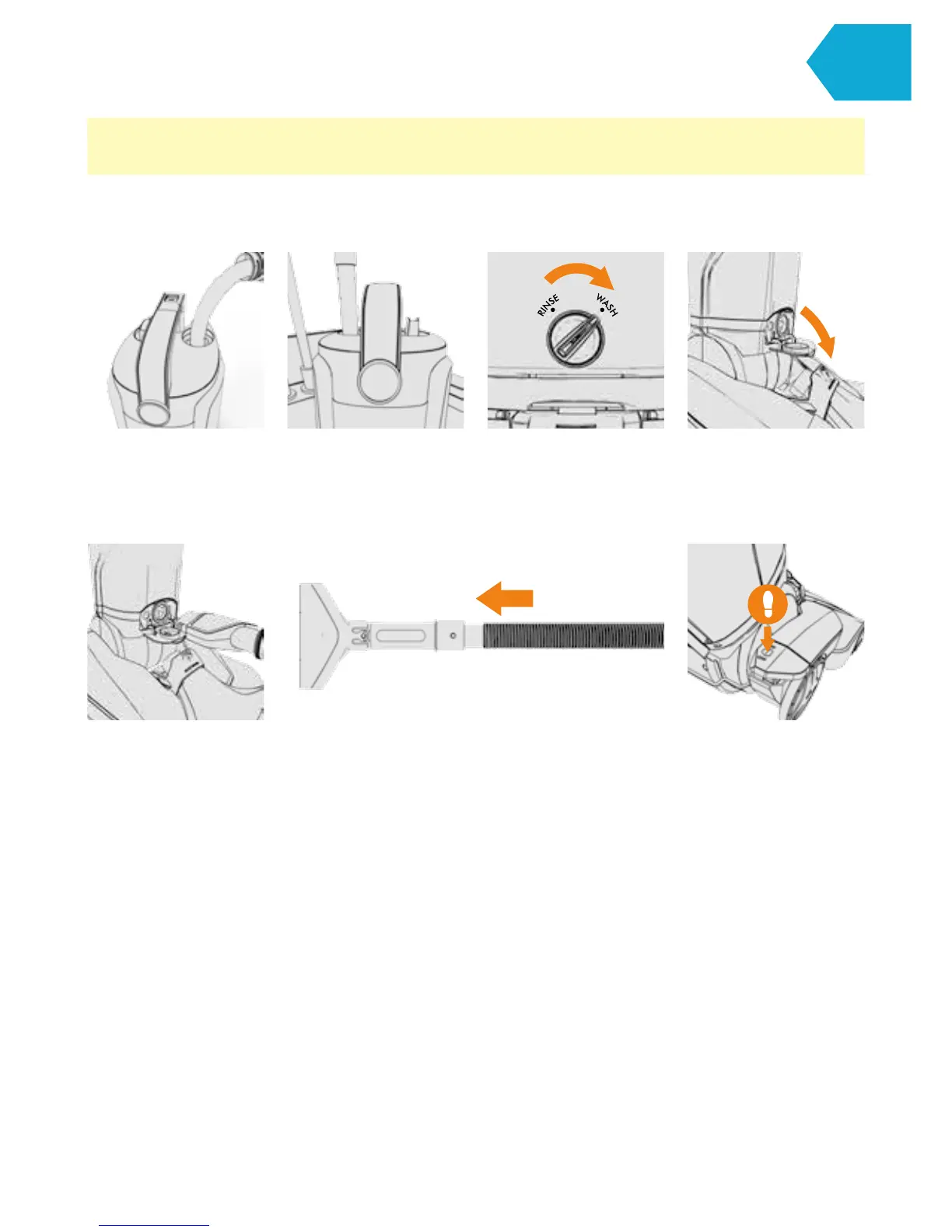 RINSE

WASH