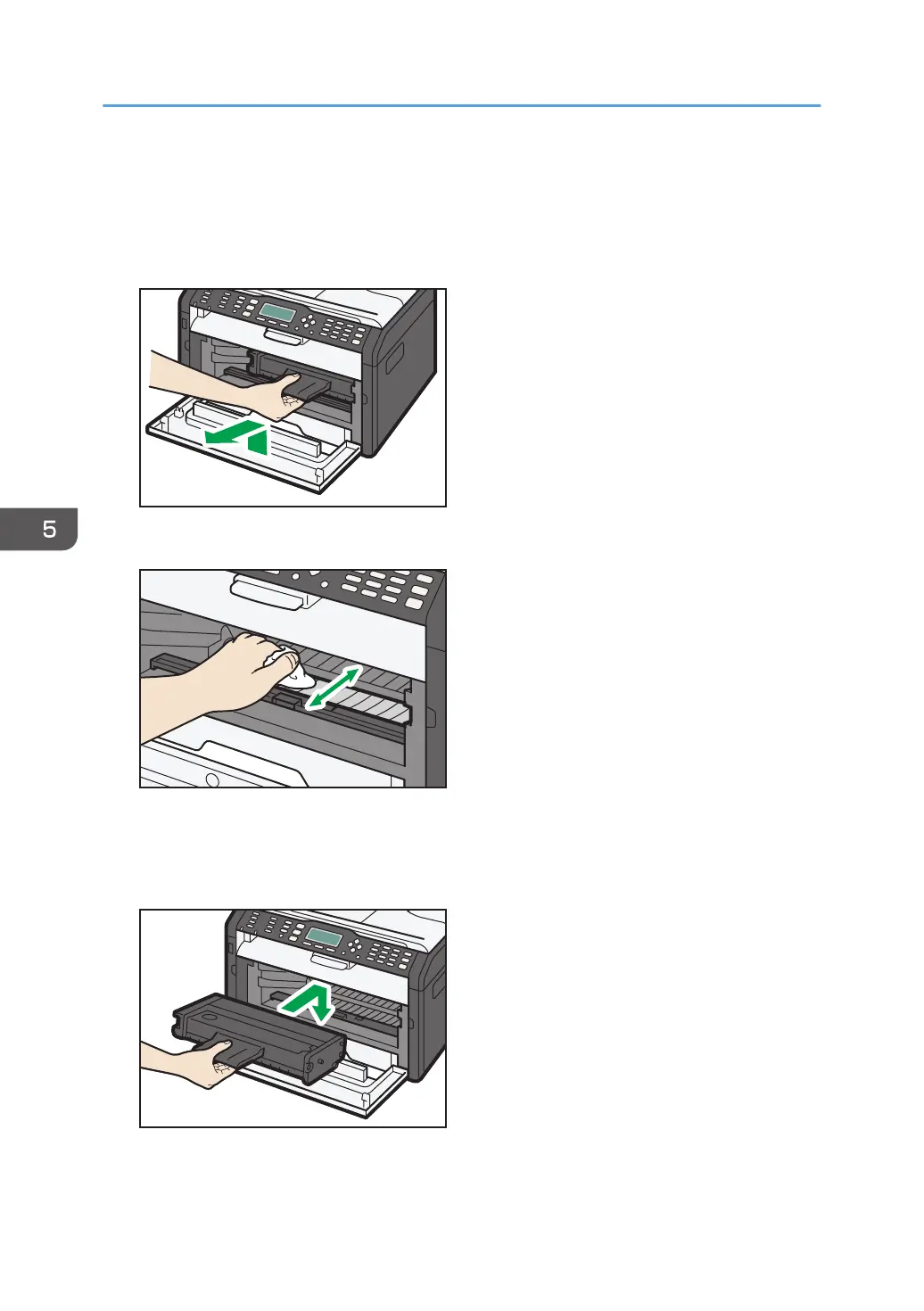 5