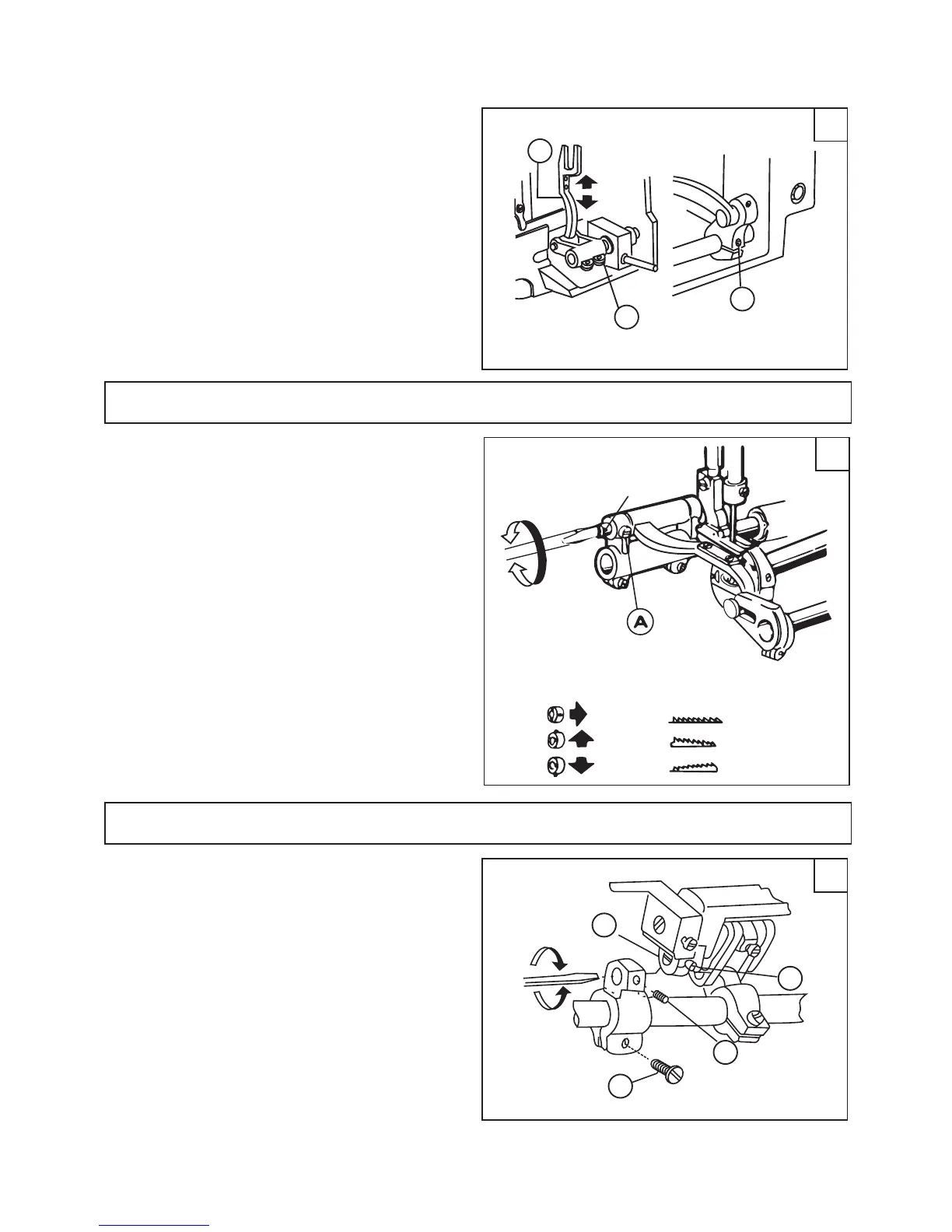 A