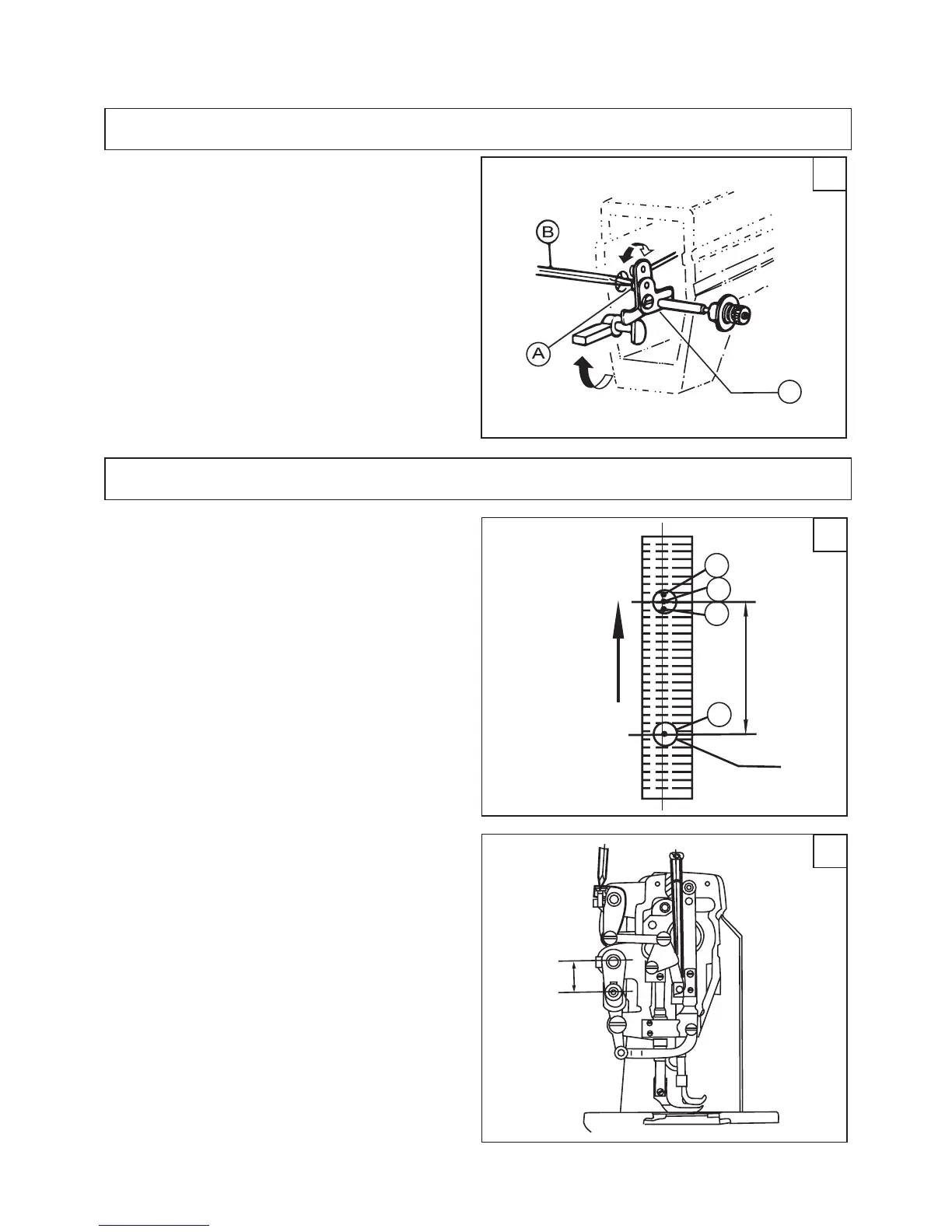 B

A