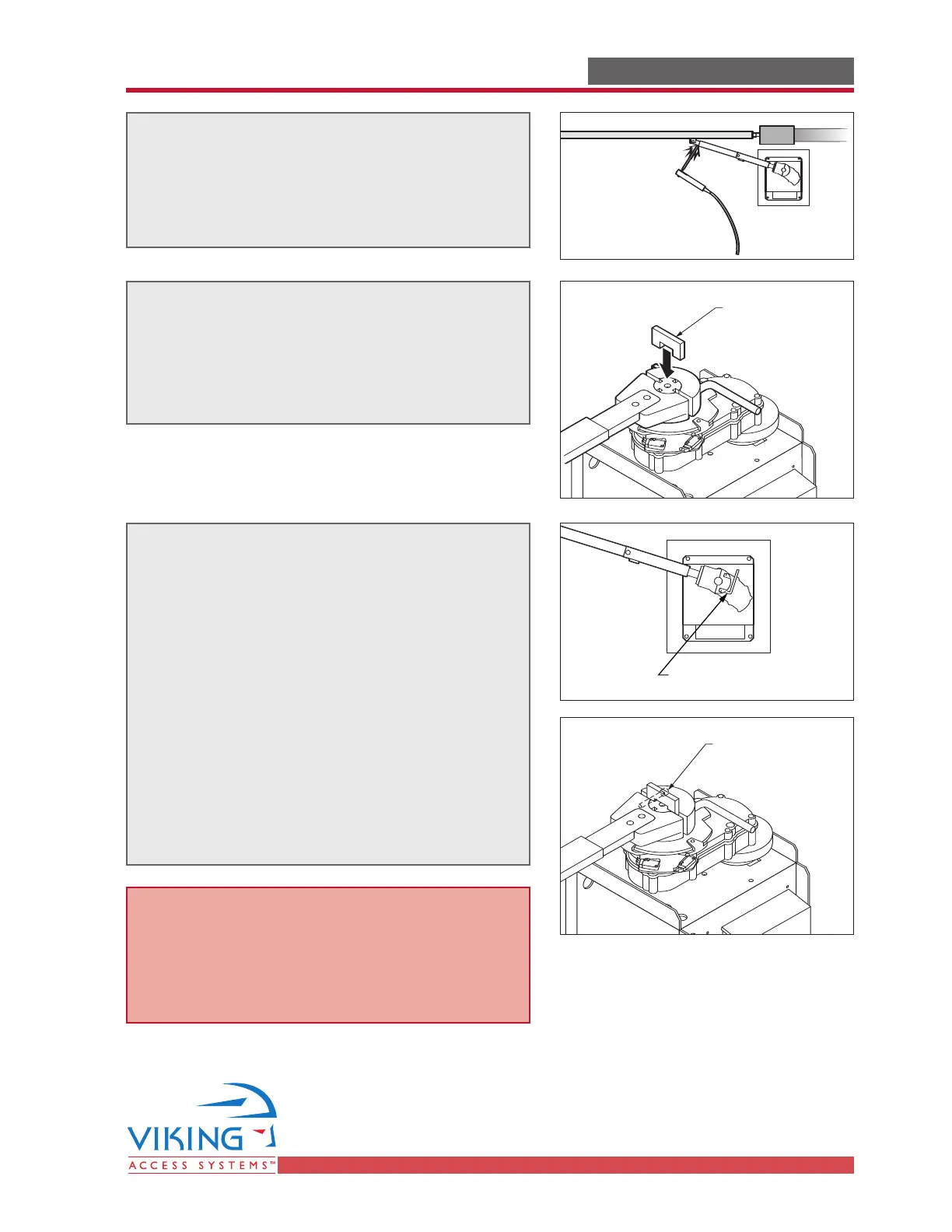 VIKING
ACCESS SYSTEMS™