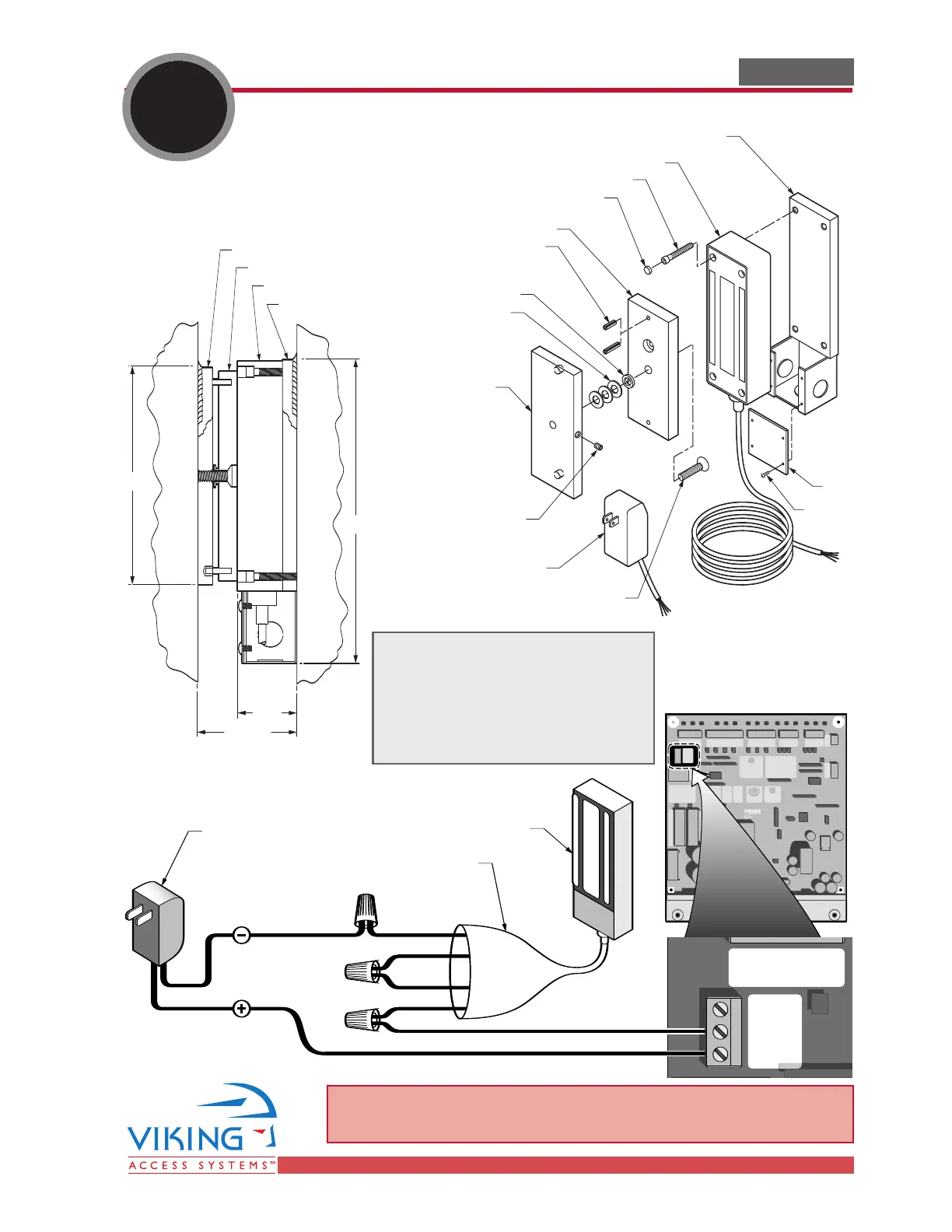 VIKING
ACCESS SYSTEMS™