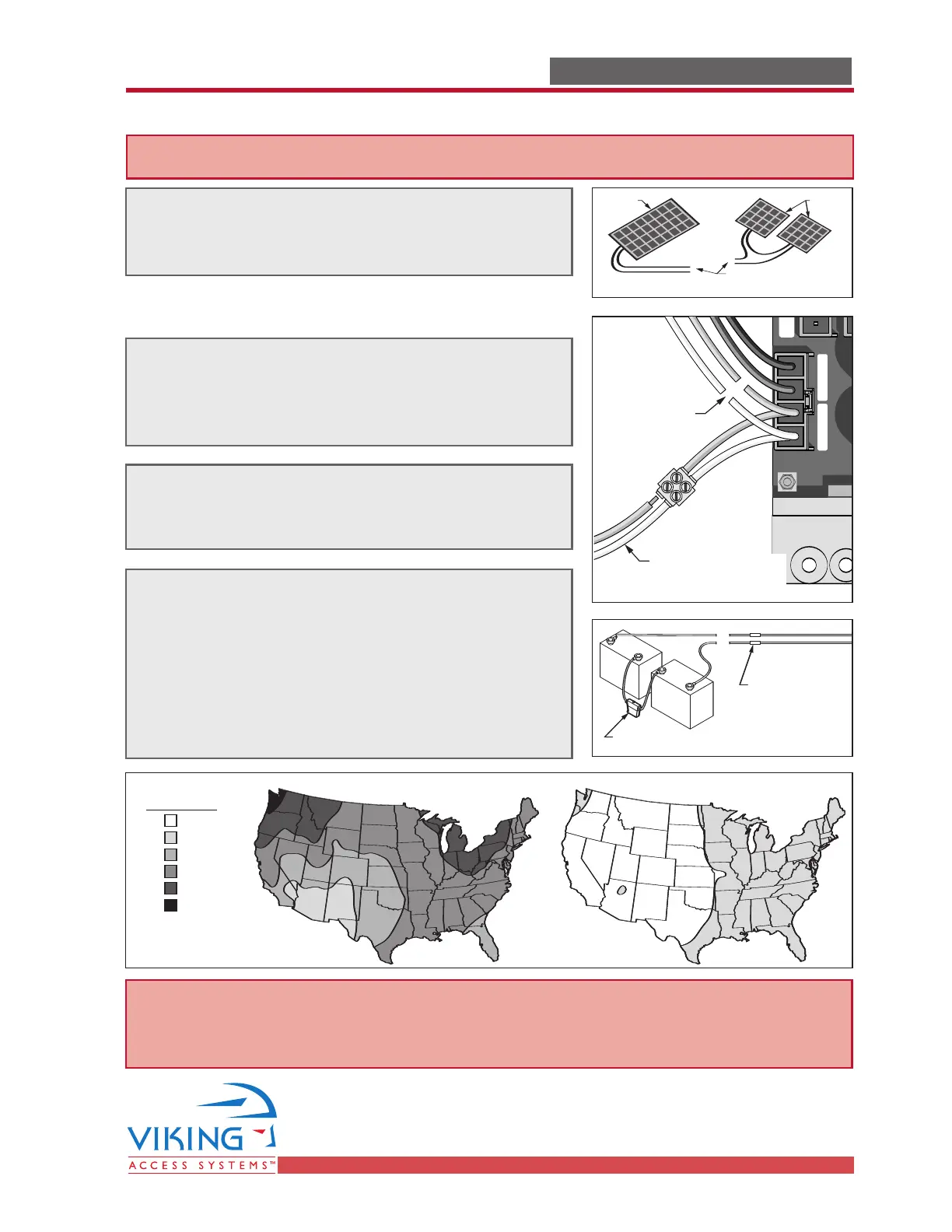 VIKING
ACCESS SYSTEMS™