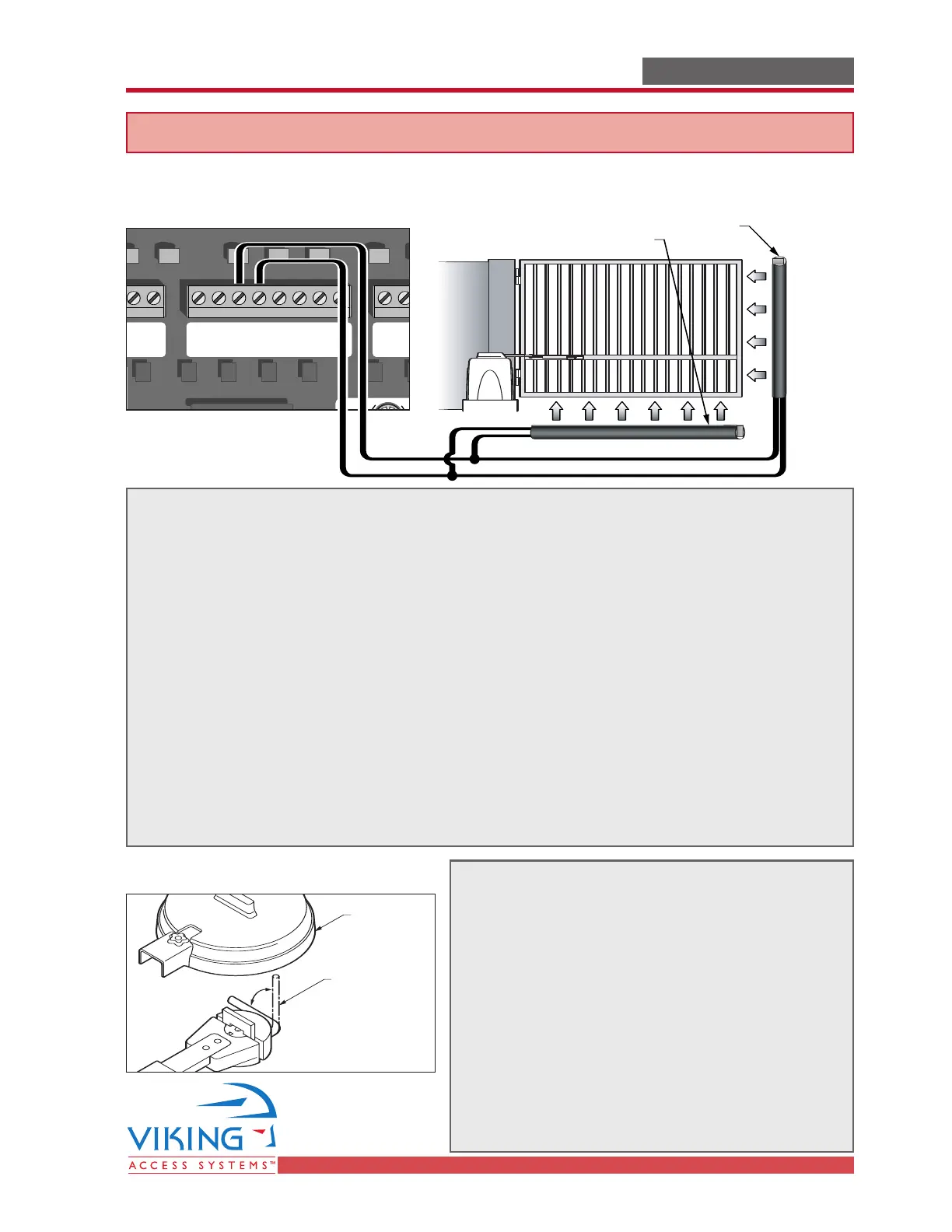 VIKING
ACCESS SYSTEMS™