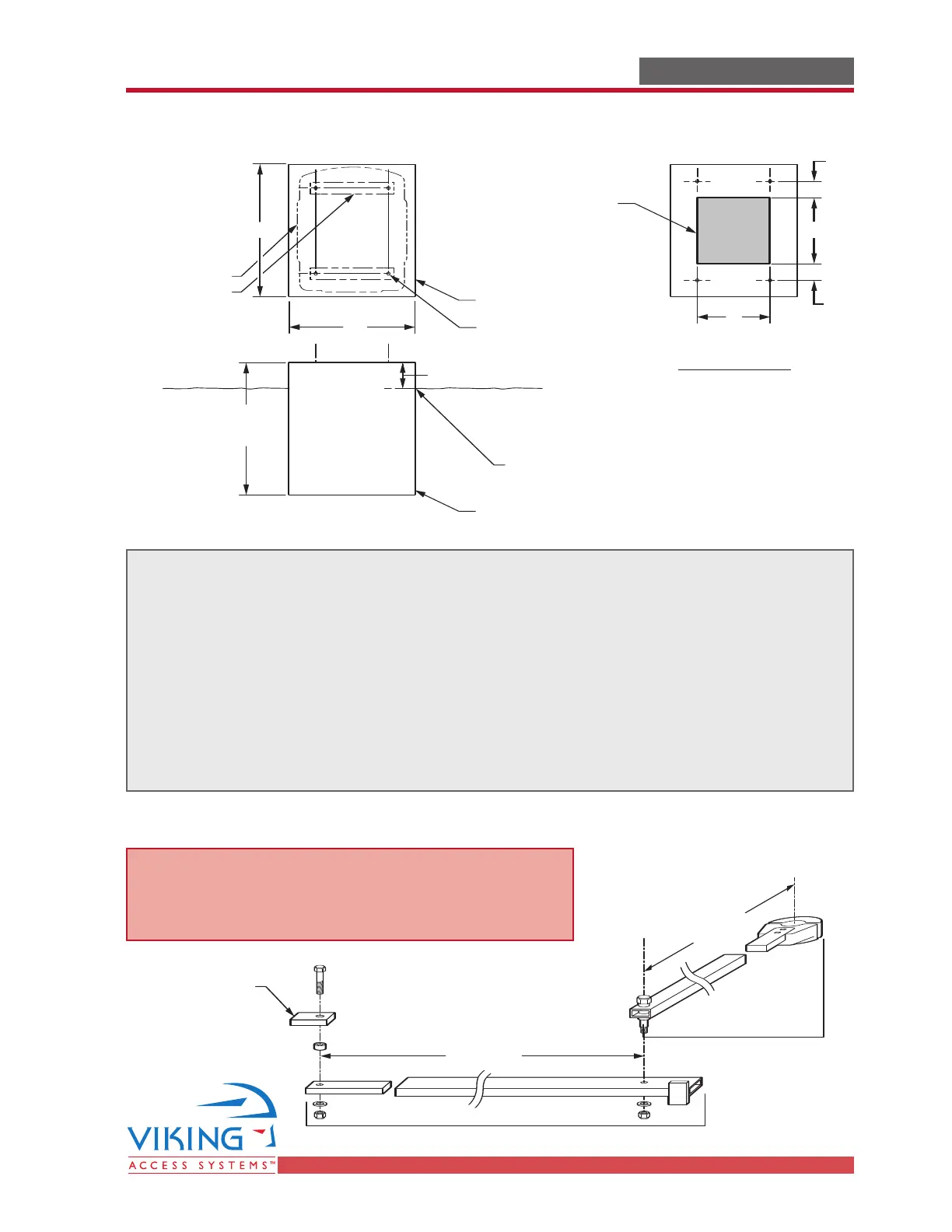 VIKING
ACCESS SYSTEMS™