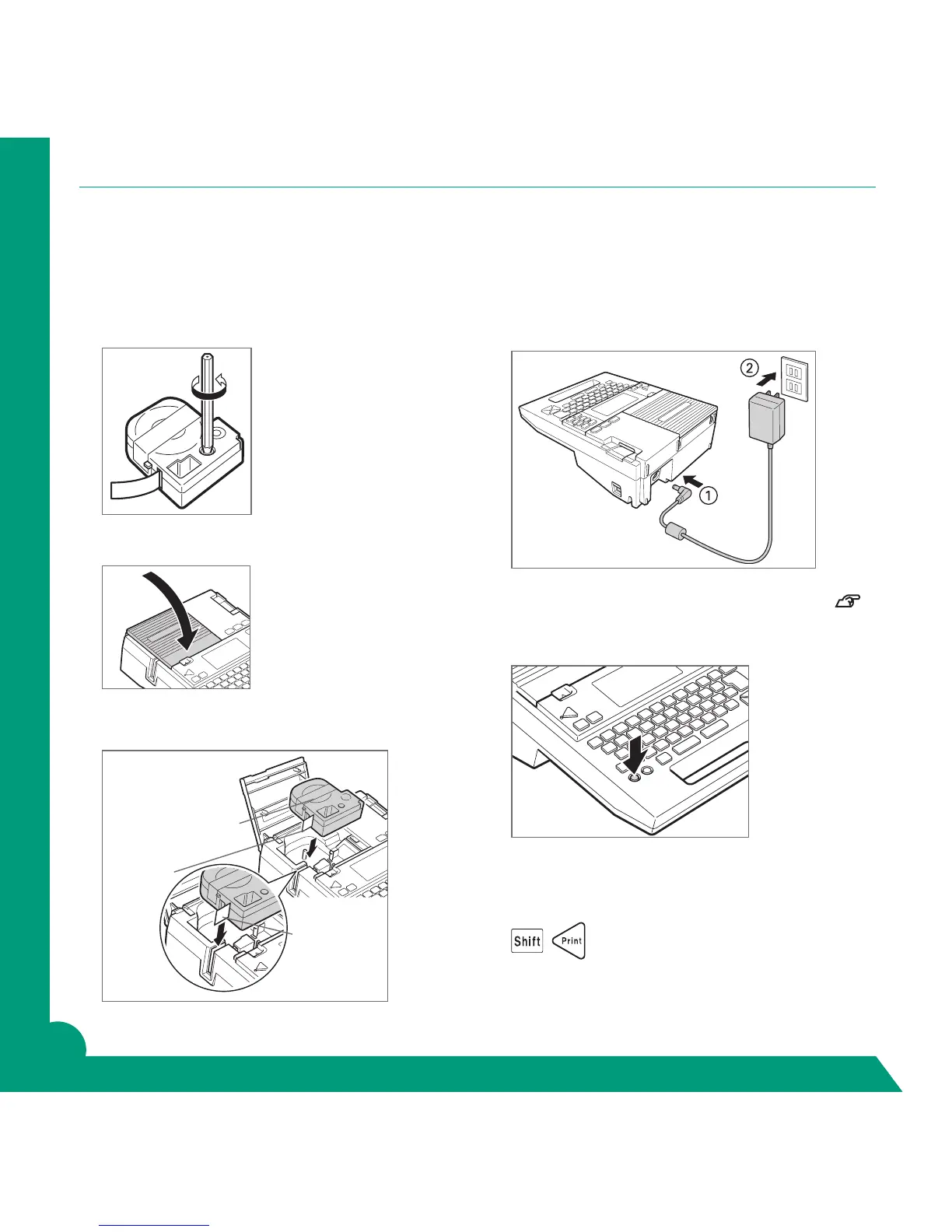 ②

①

Shift

Print