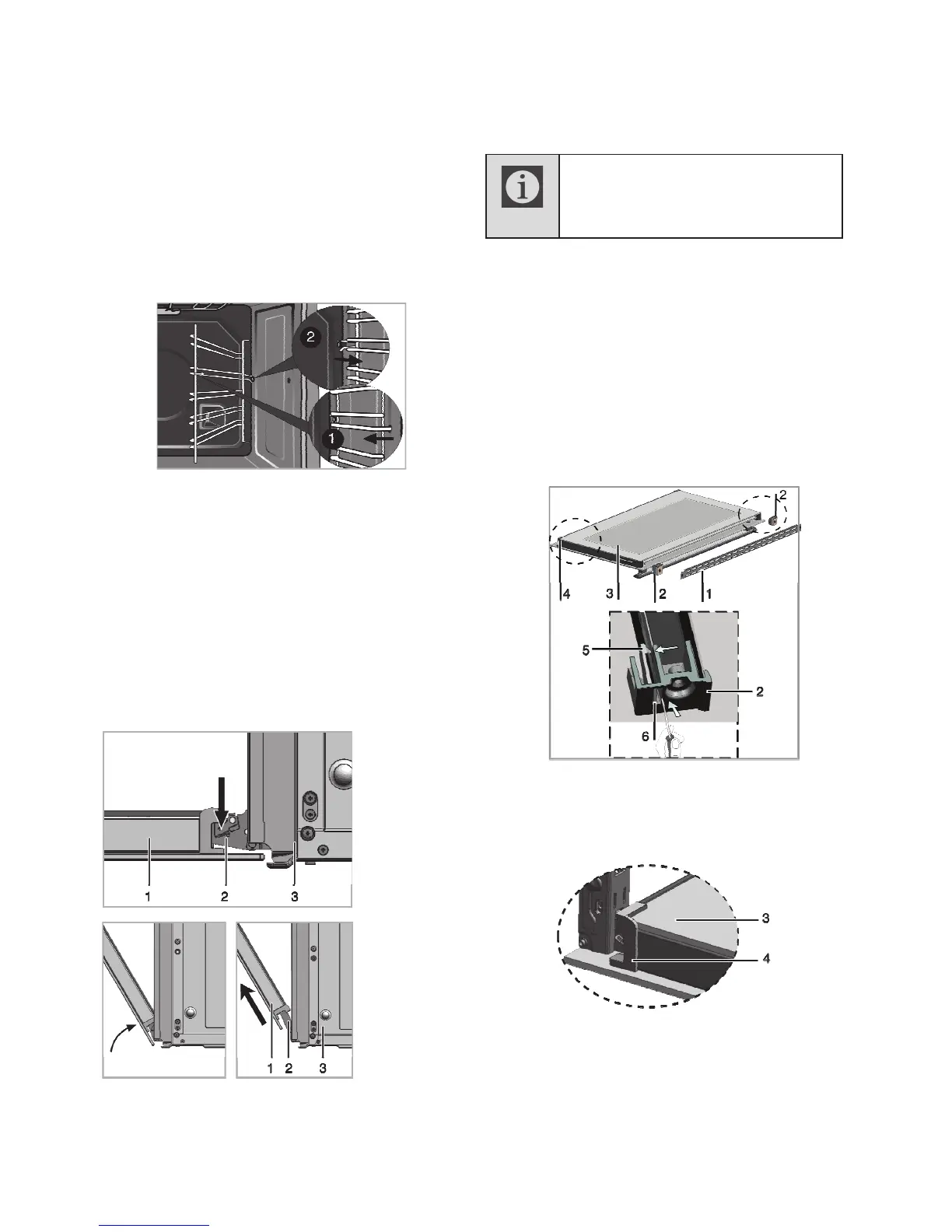 2

1

1 2 3

1 2 3

2

4 3 2 1

5

2

6

3

4