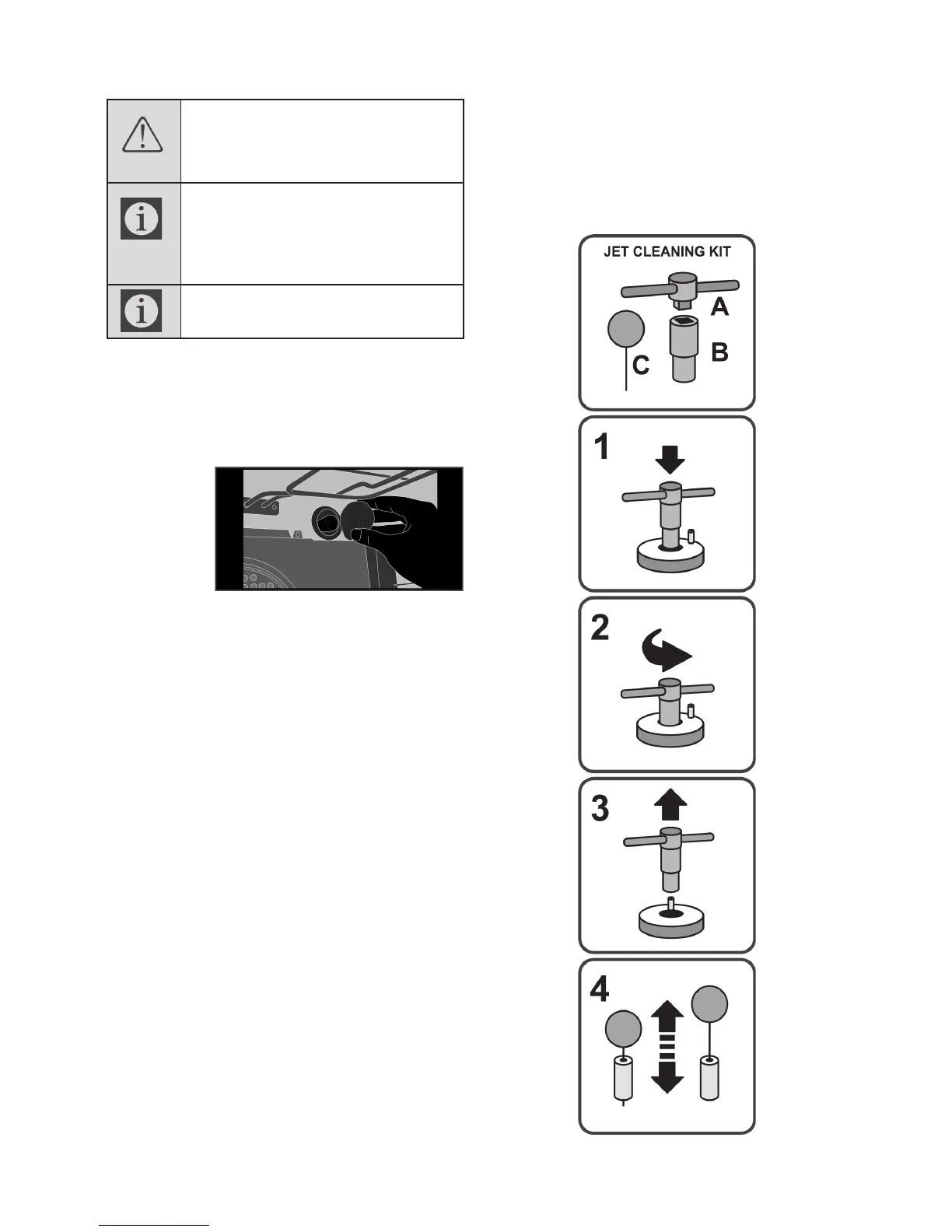 JET CLEANING KIT

A

B

C

1

2

3

4