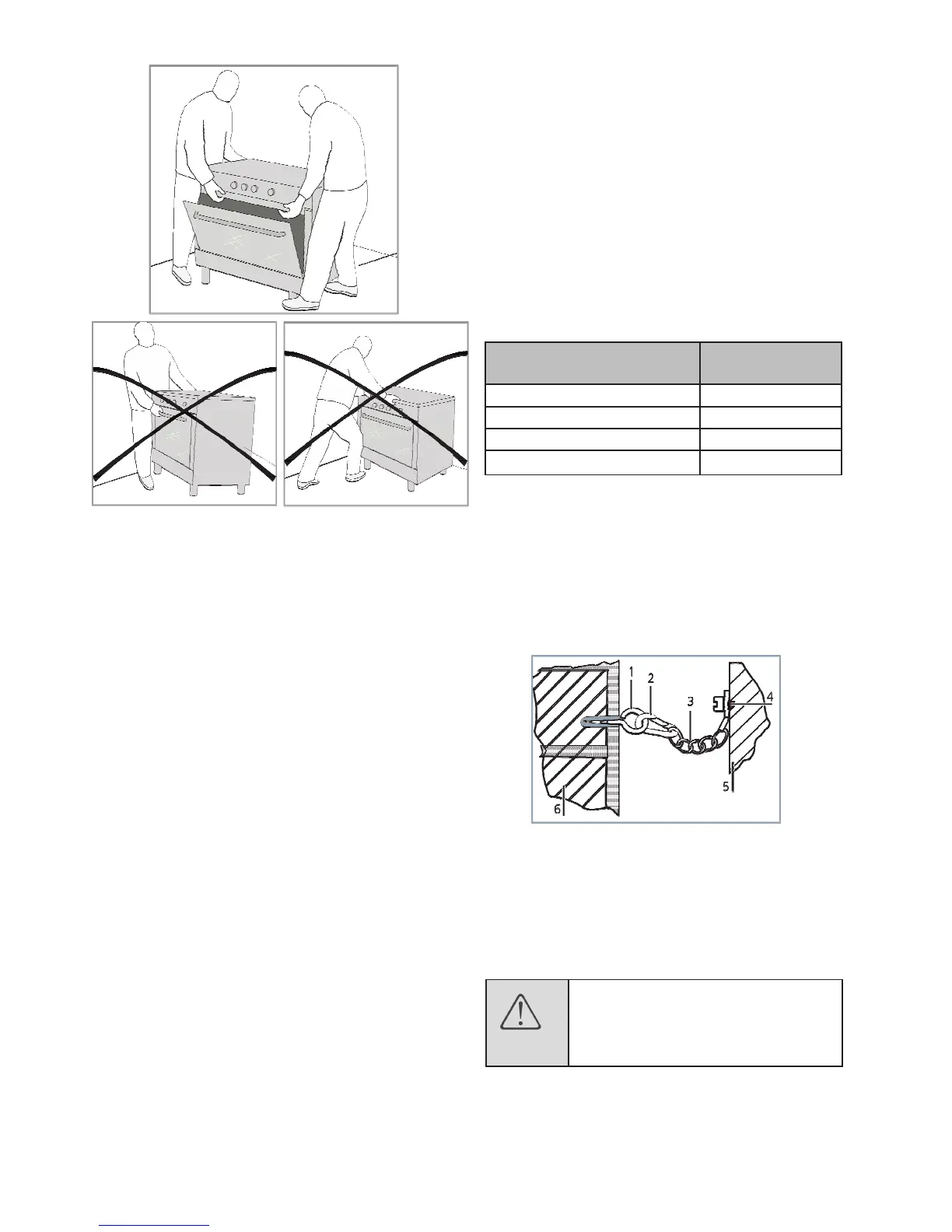 1
2
3
4
5
6