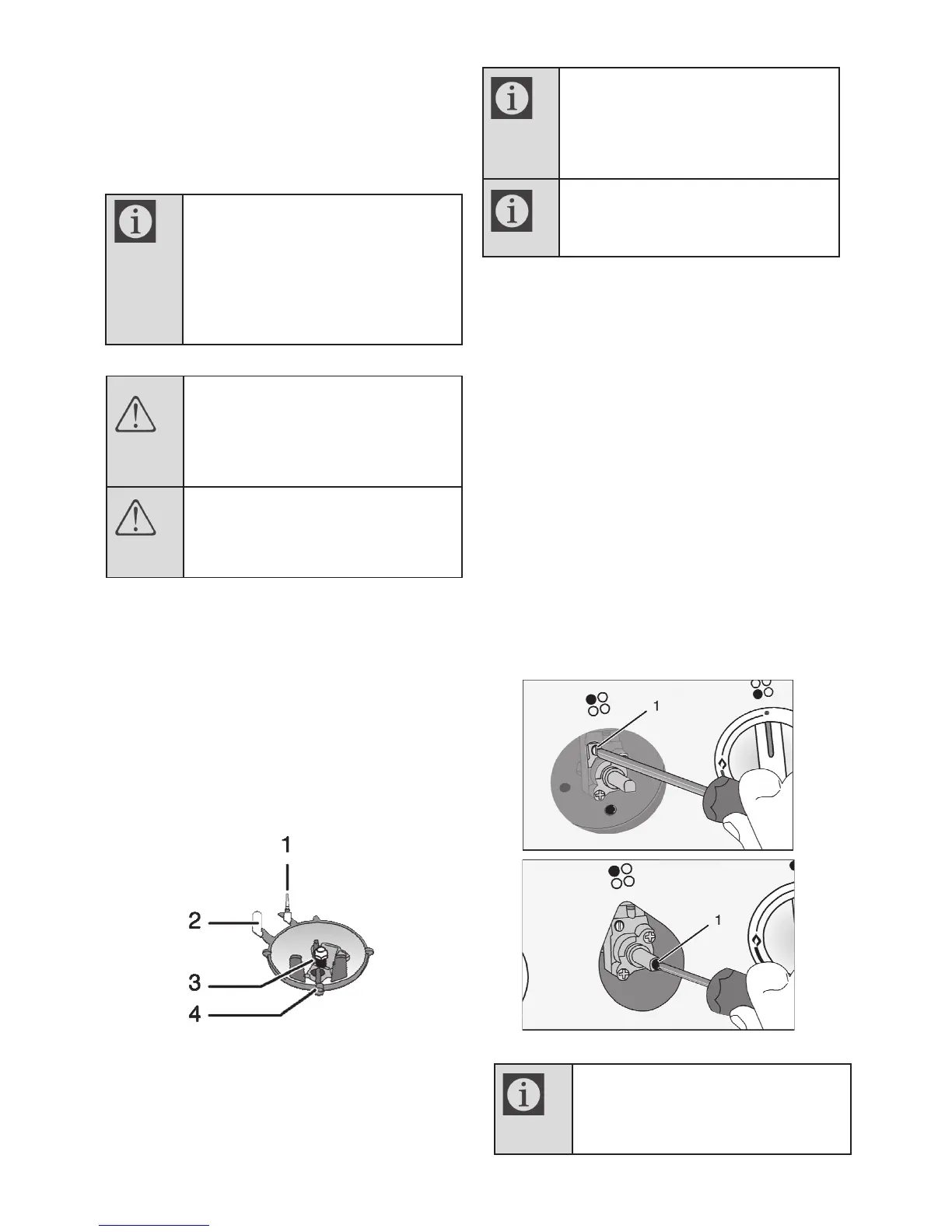 1

2

3

4

1

1