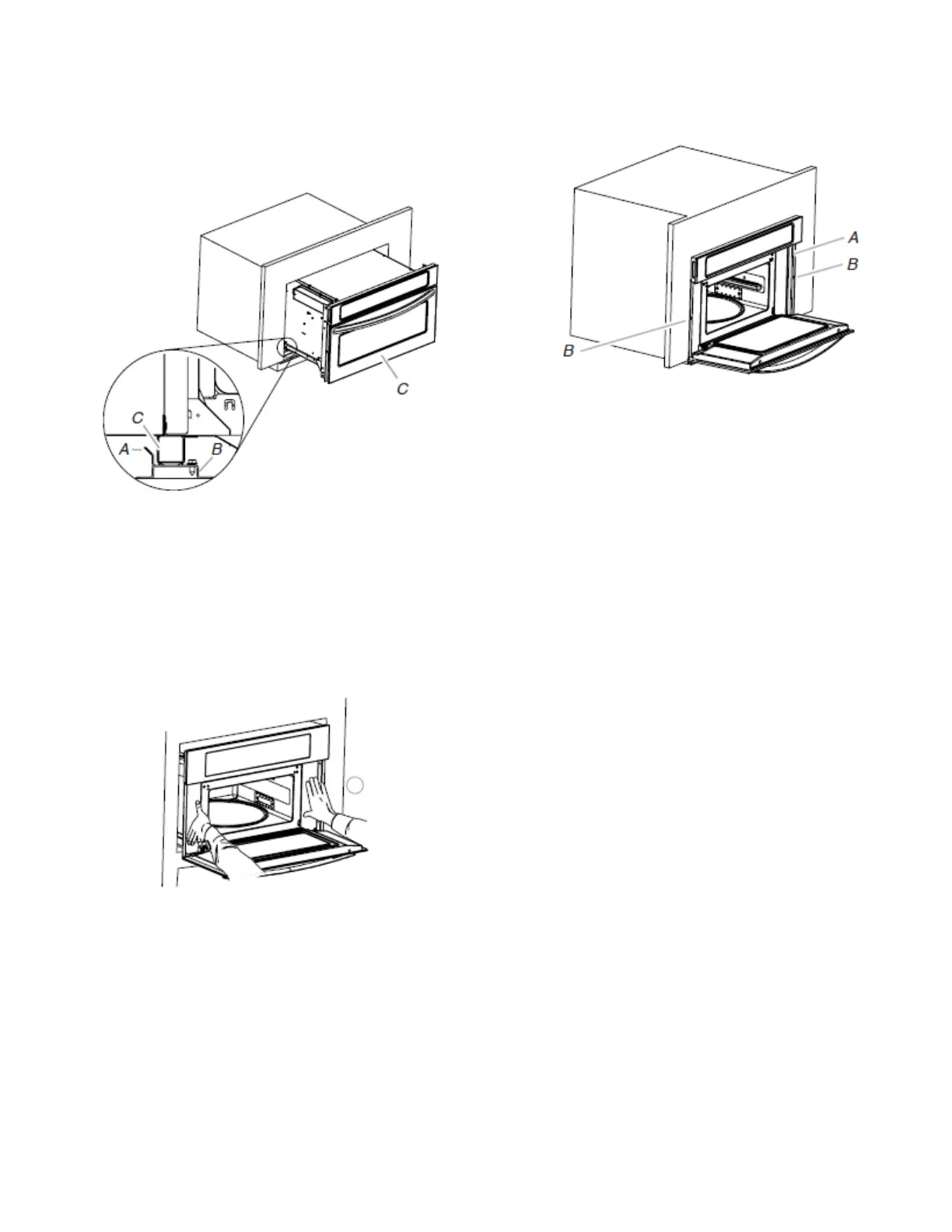 C
C
A
B

A
B
B