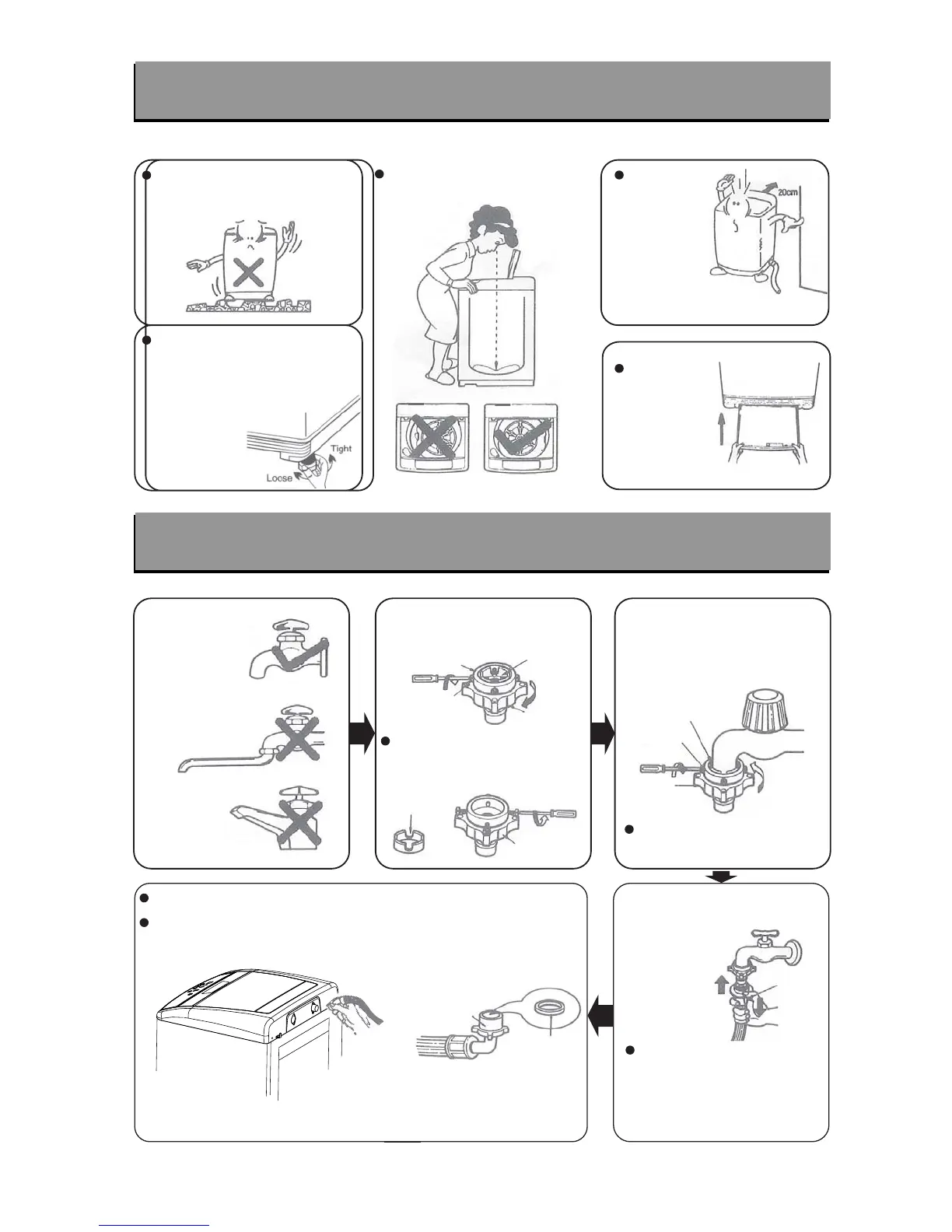 20cm

Tight
Loose