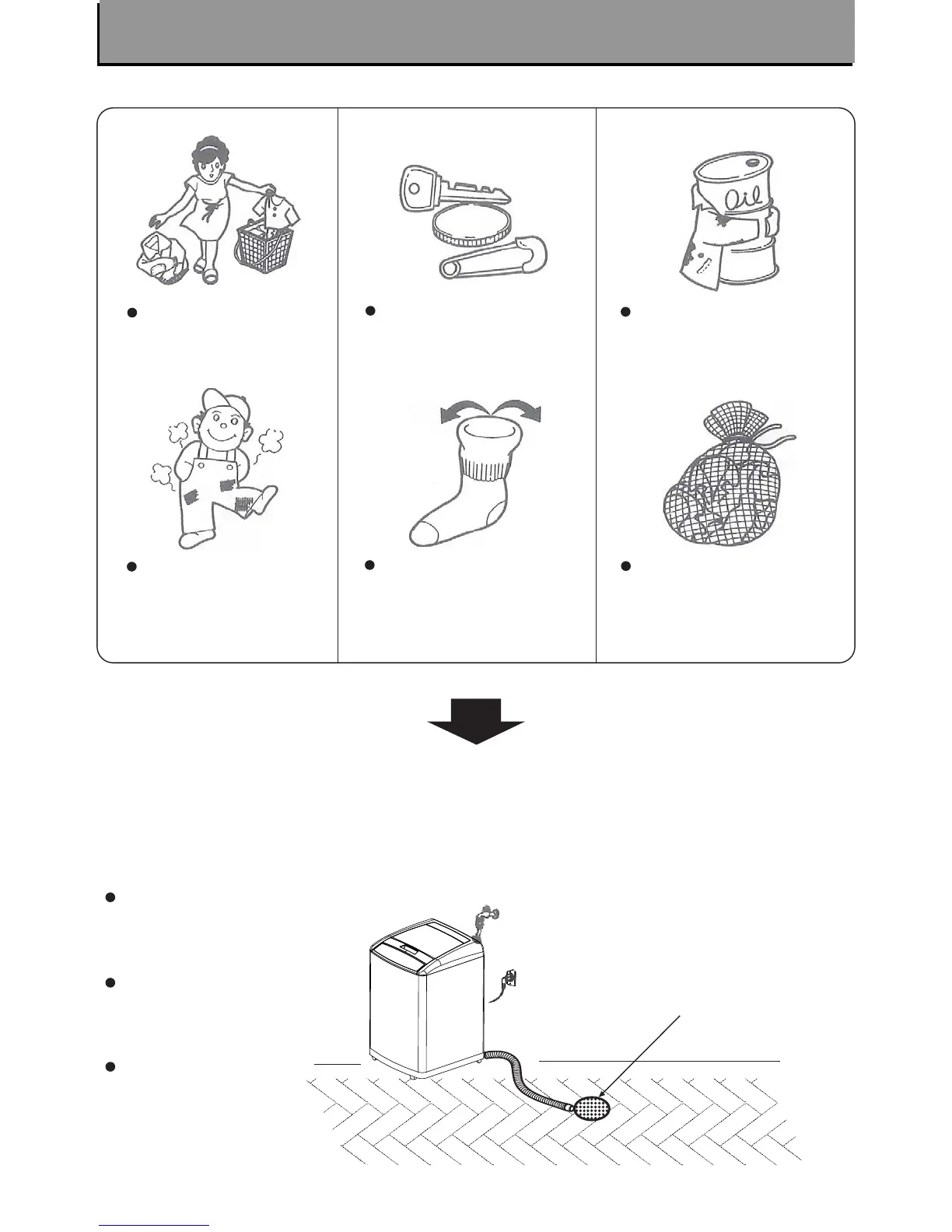 Oil