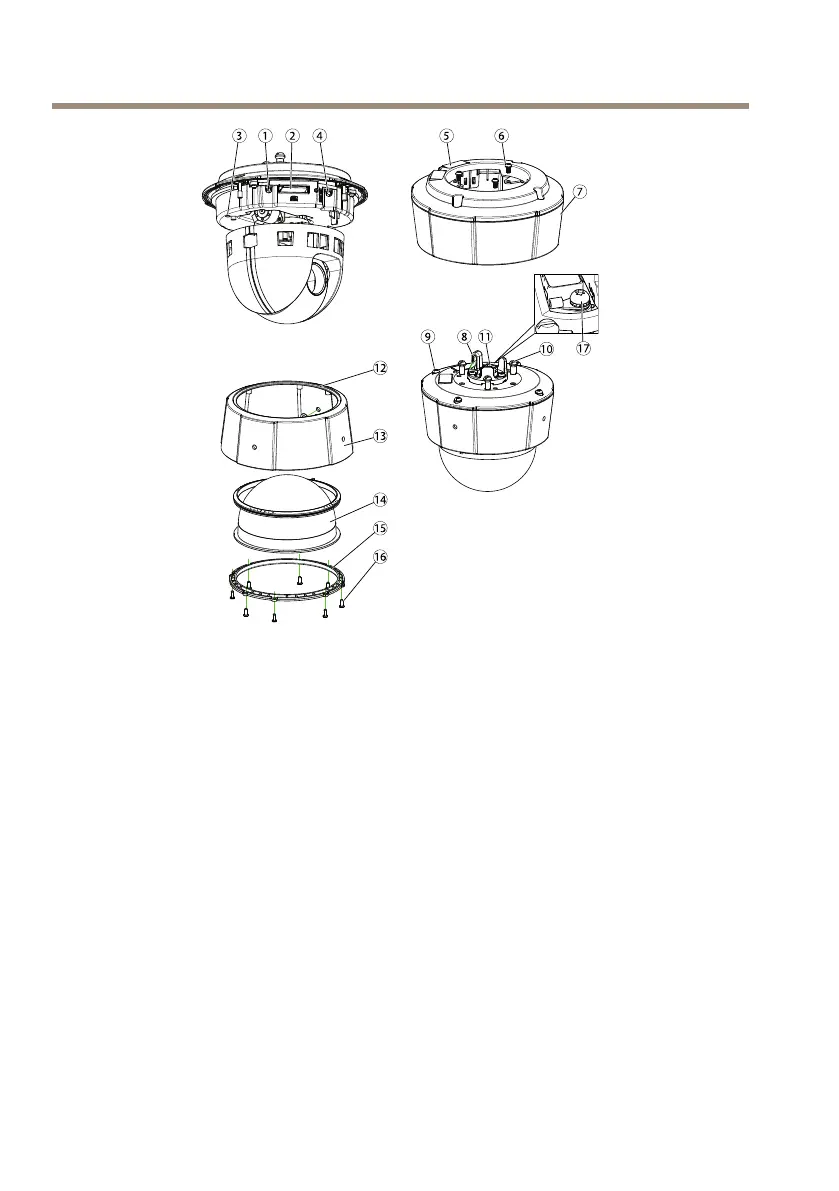 3 1 2 4

5 6

7

9 8 11 10 17

12

13

14

15

16