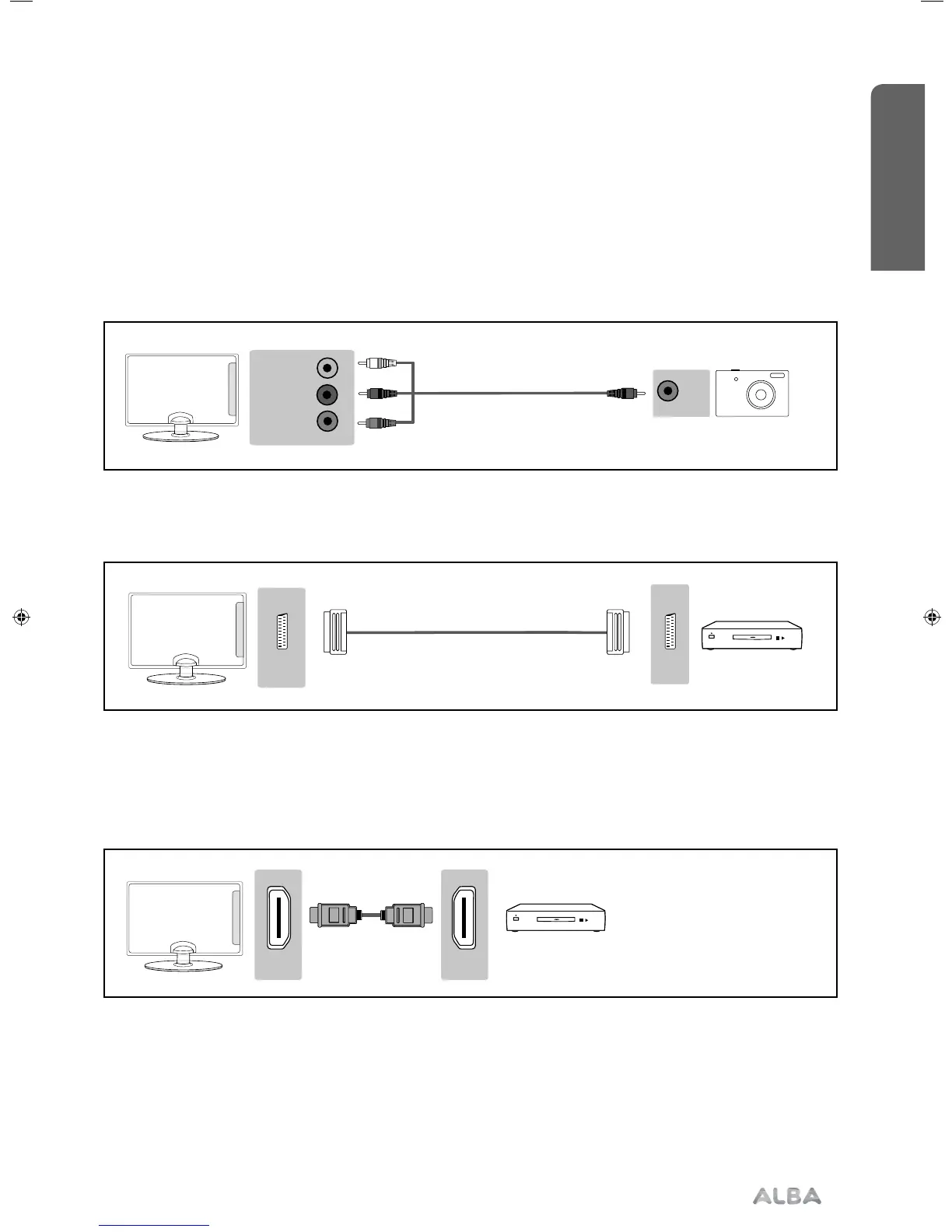 ALBA