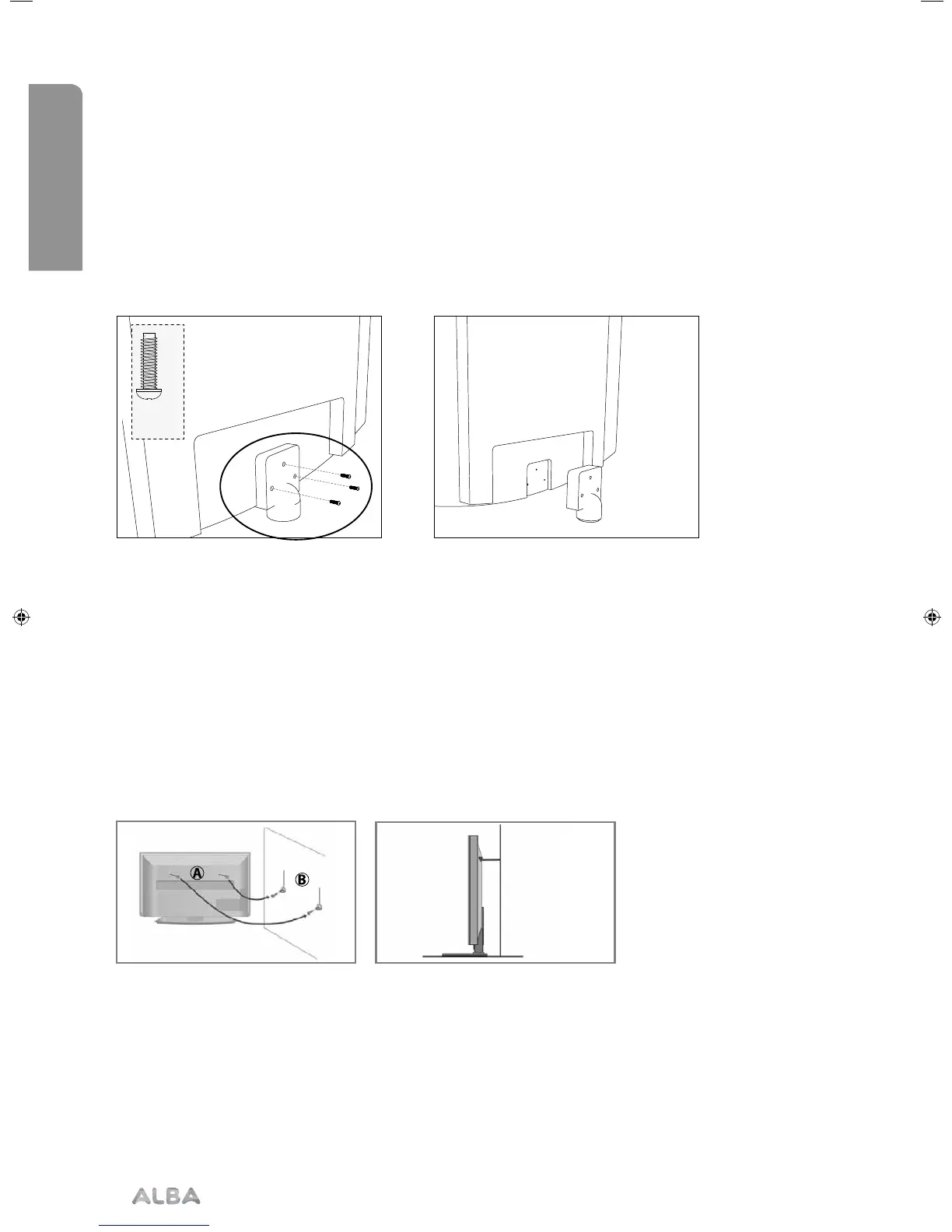 Ⓐ

Ⓑ

ALBA