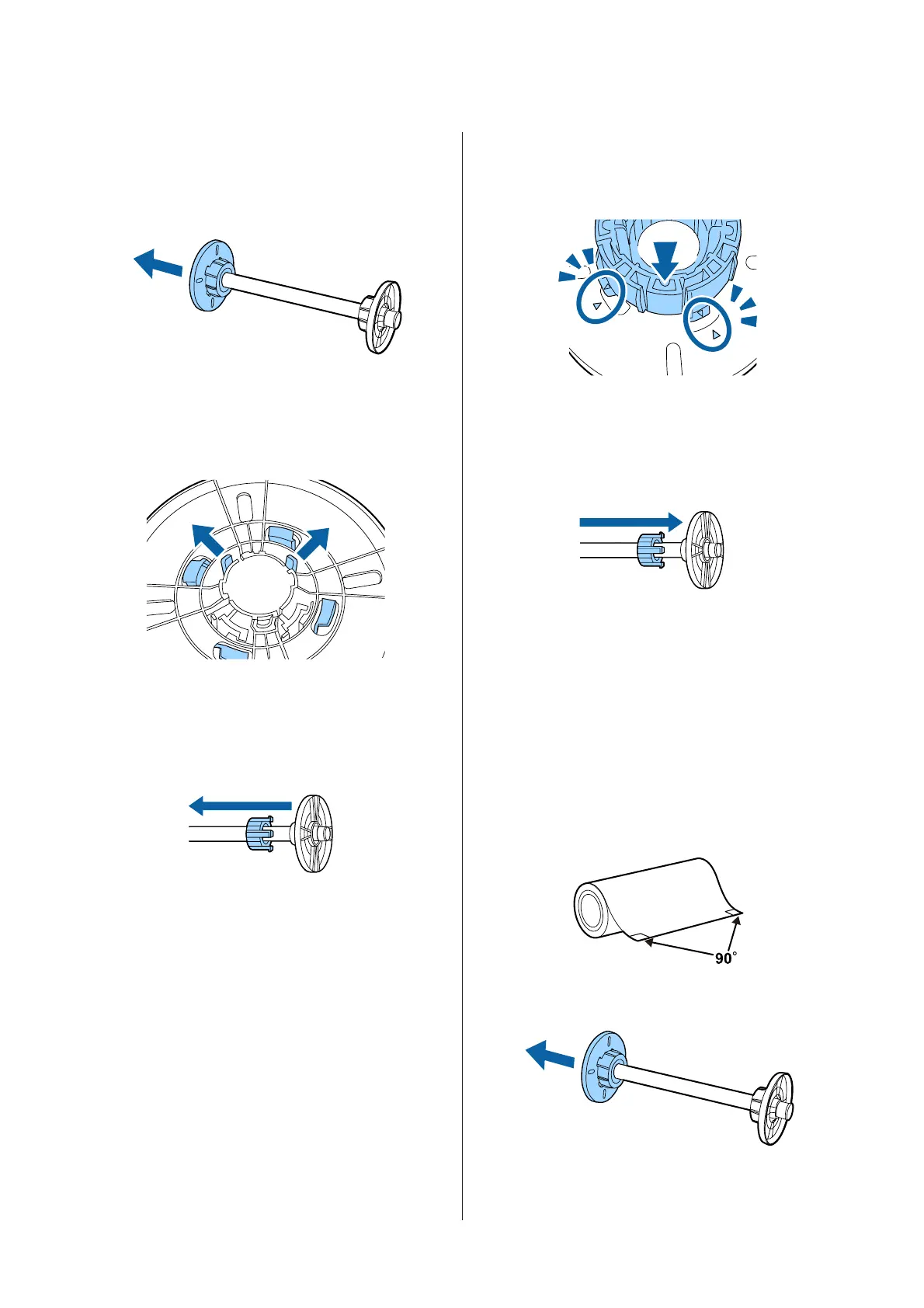 90°