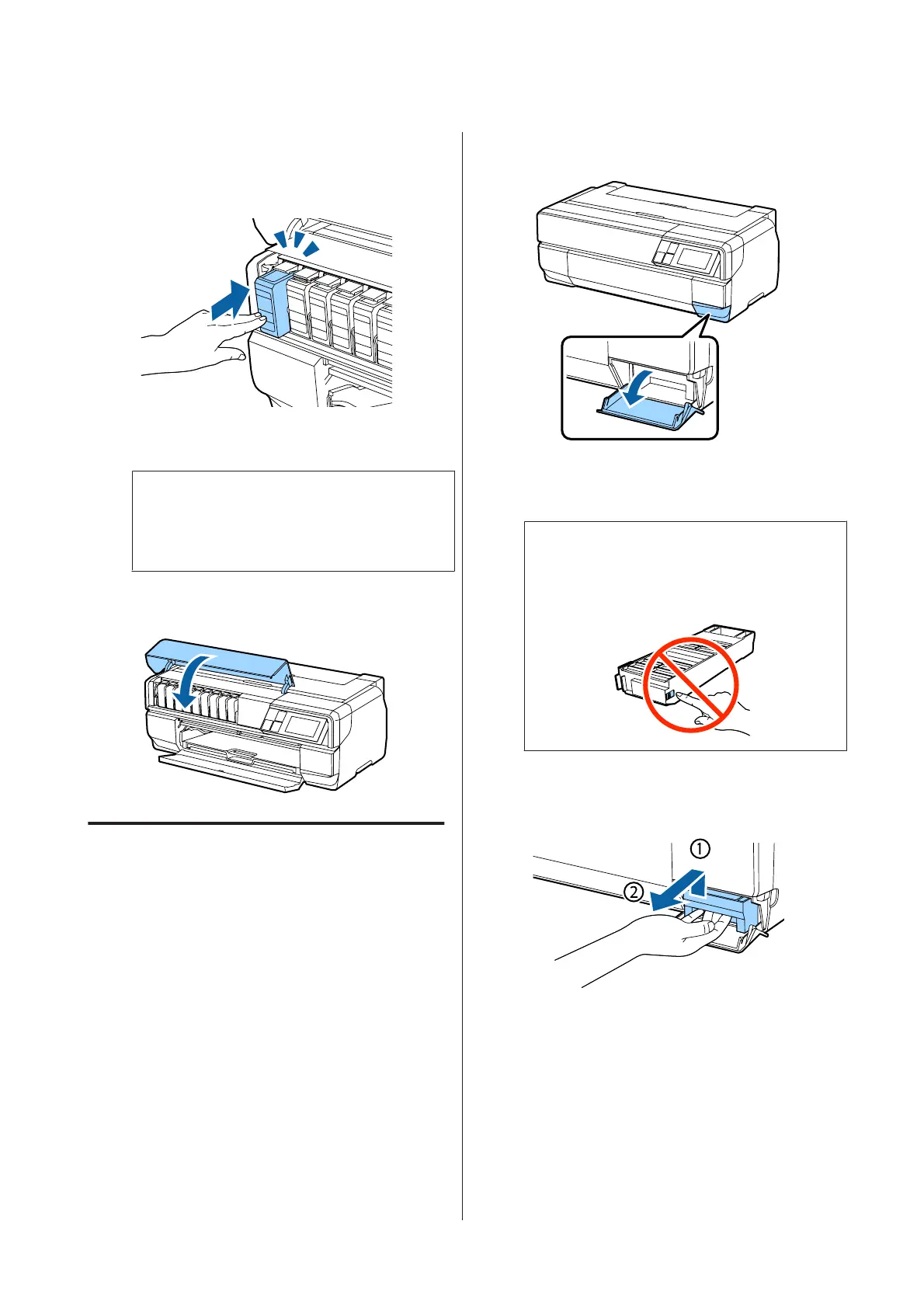 ①

②