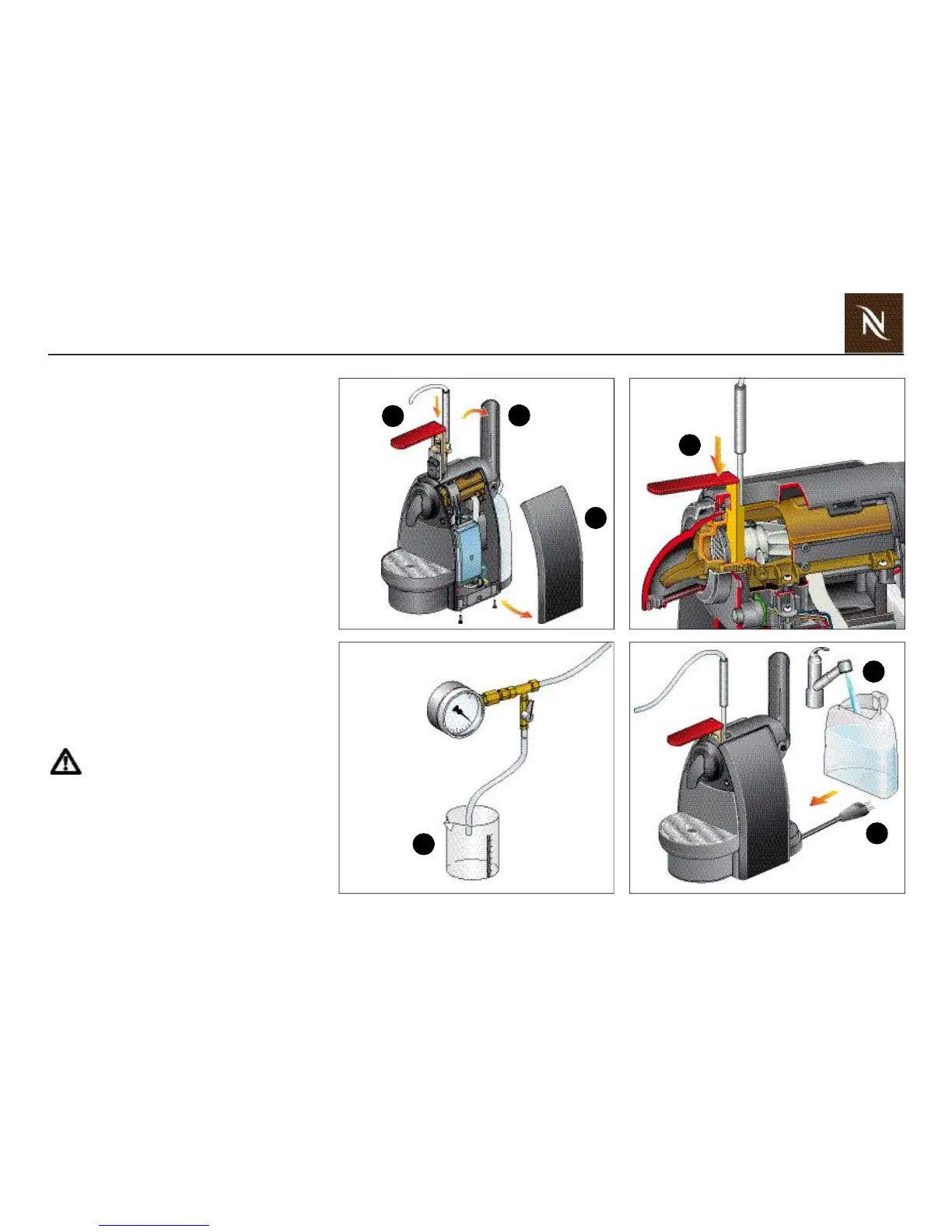 N