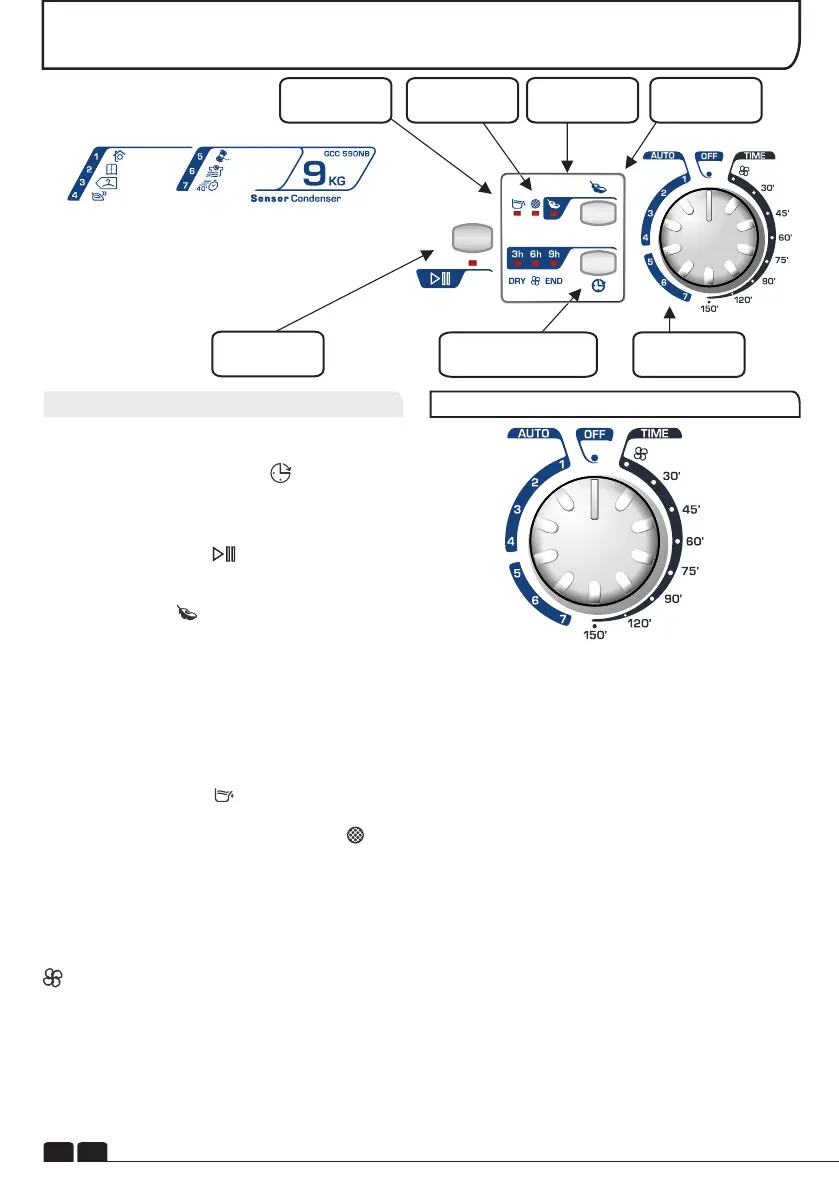 1
2
3
4
5
6
7
40°
GCC 590NB
9 KG
Sensor Condenser

3h 6h 9h
DRY END

AUTO OFF TIME
1
2
3
4
5
6
7
30'
45'
60'
75'
90'
120'
150'

AUTO OFF TIME
1
2
3
4
5
6
7
30'
45'
60'
75'
90'
120'
150'