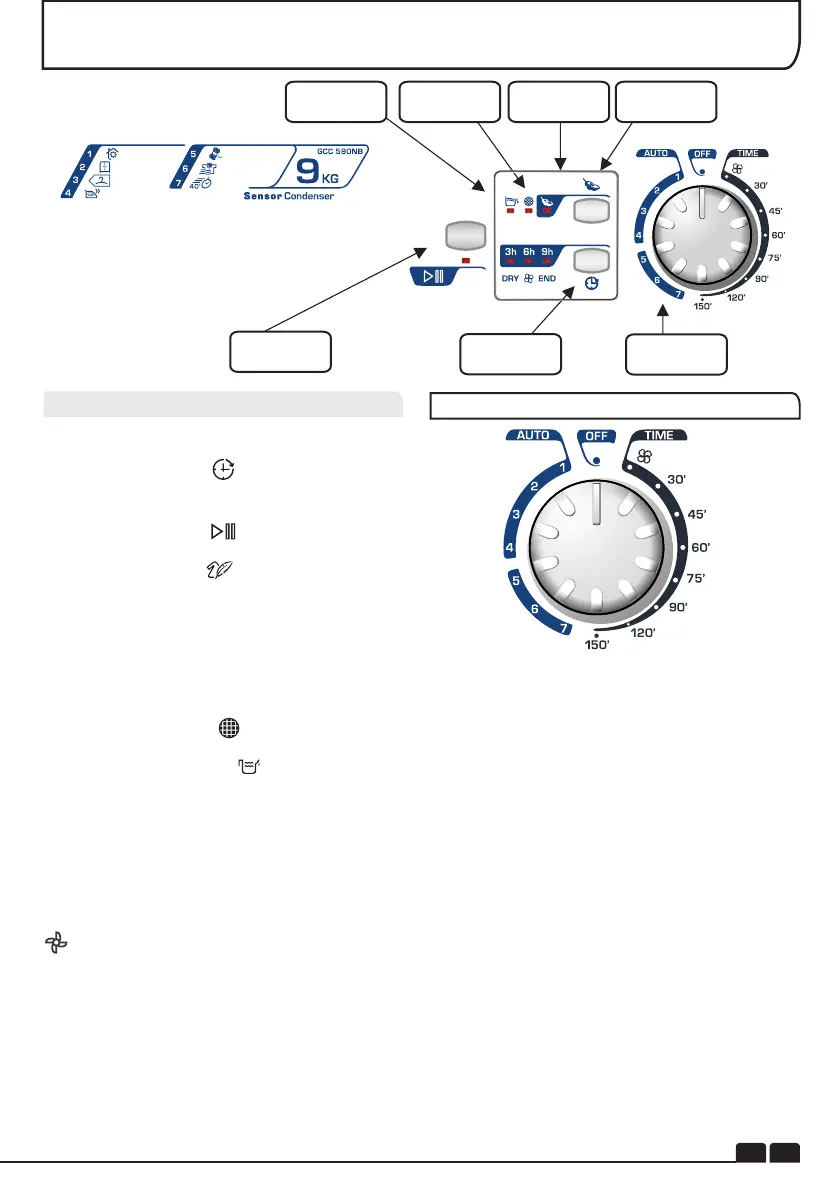 1
2
3
4
5
6
7

GCC 590NB
9 KG
Sensor Condenser

3h 6h 9h
DRY END

AUTO
OFF
TIME
1
2
3
4
5
6
7
30'
45'
60'
75'
90'
120'
150'

AUTO
OFF
TIME
1
2
3
4
5
6
7
30'
45'
60'
75'
90'
120'
150'