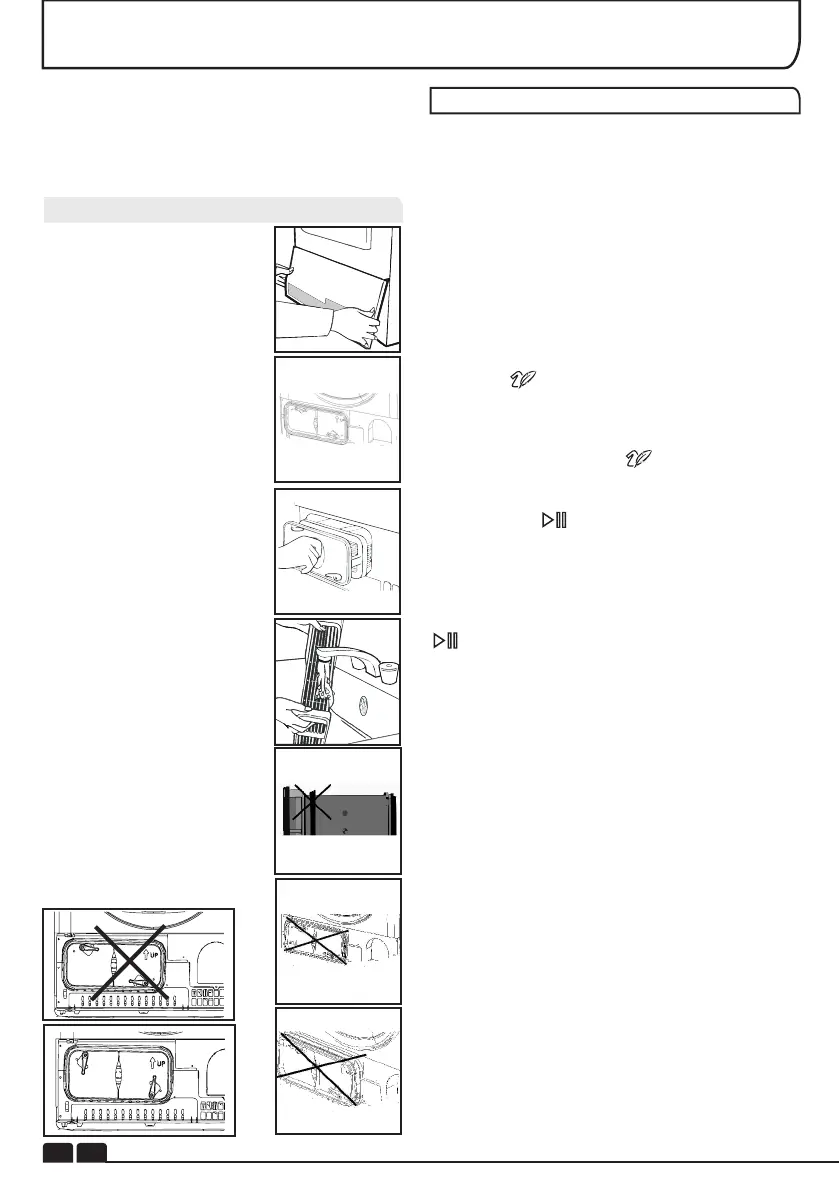 UP

UP