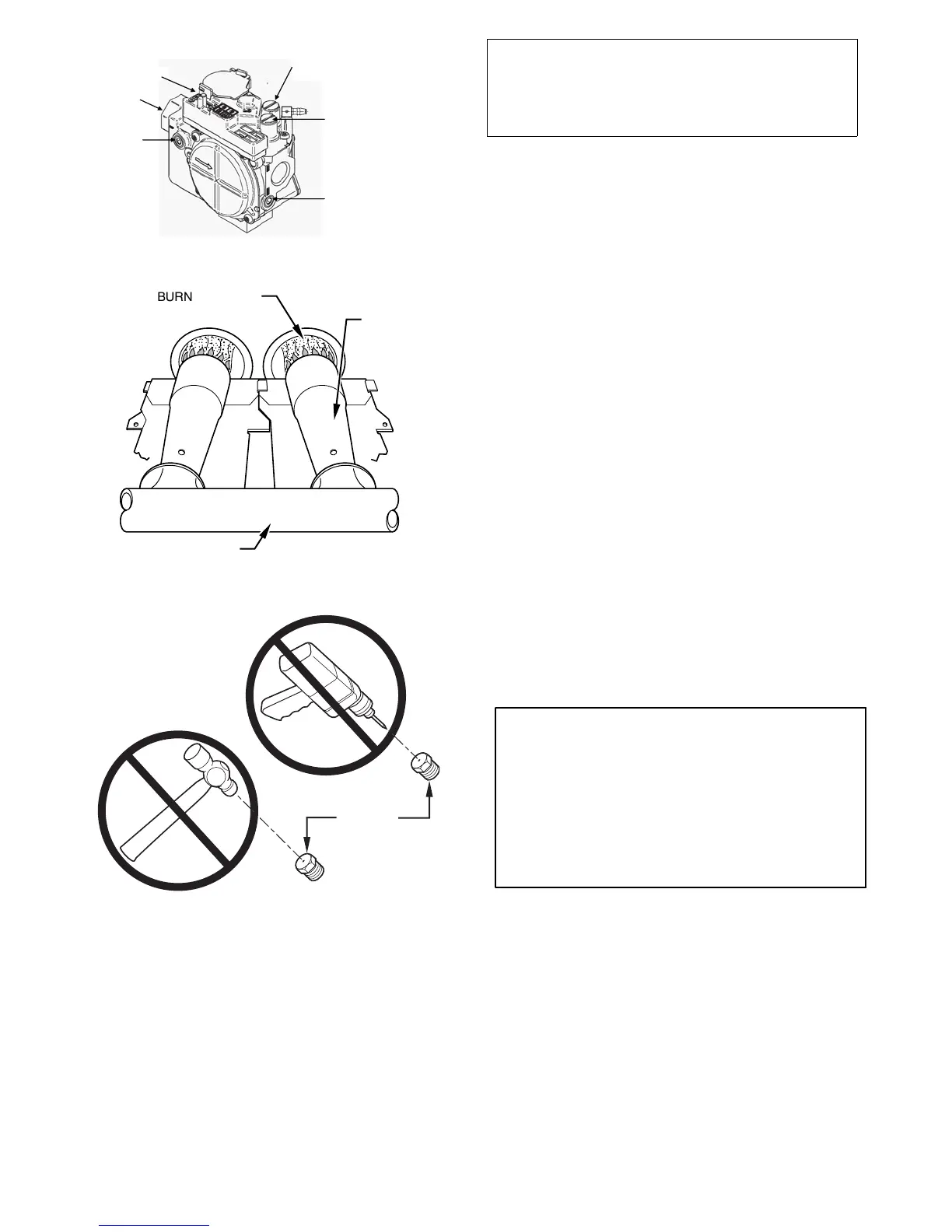 BURN