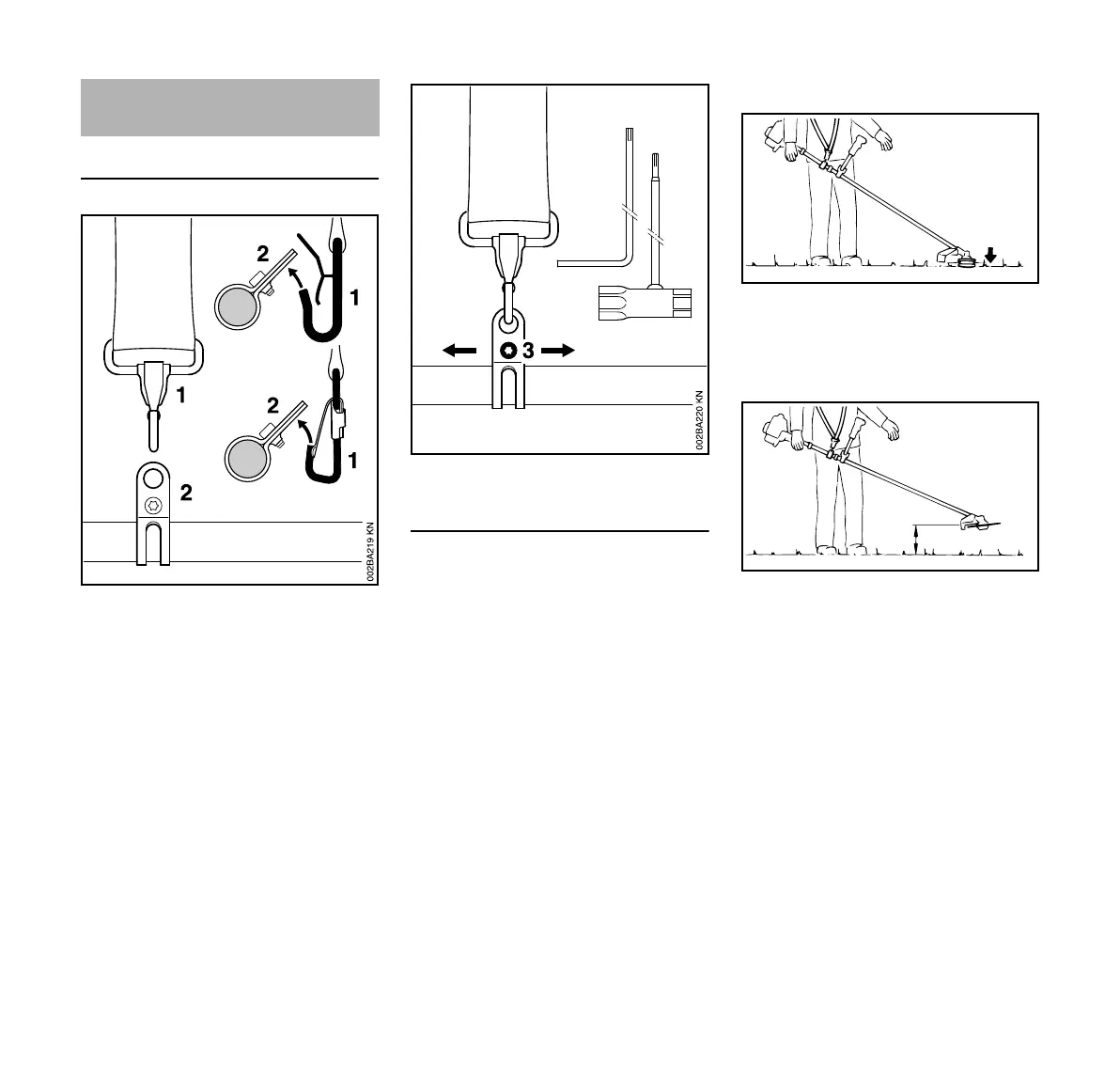 2

1

1

2

1

2

002BA219 KN

3

002BA220 KN