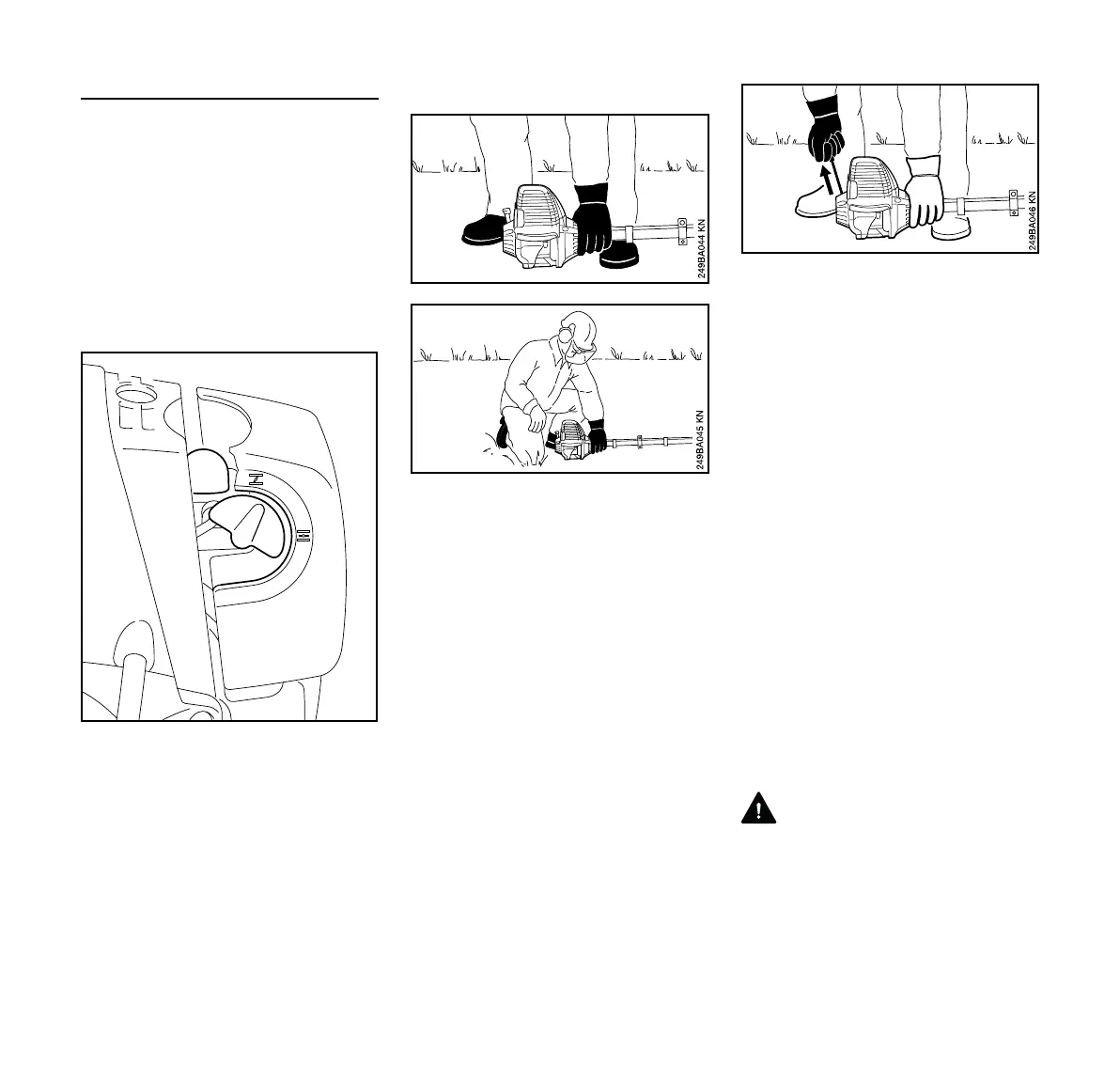 249BA044 KN

249BA045 KN

249BA046 KN