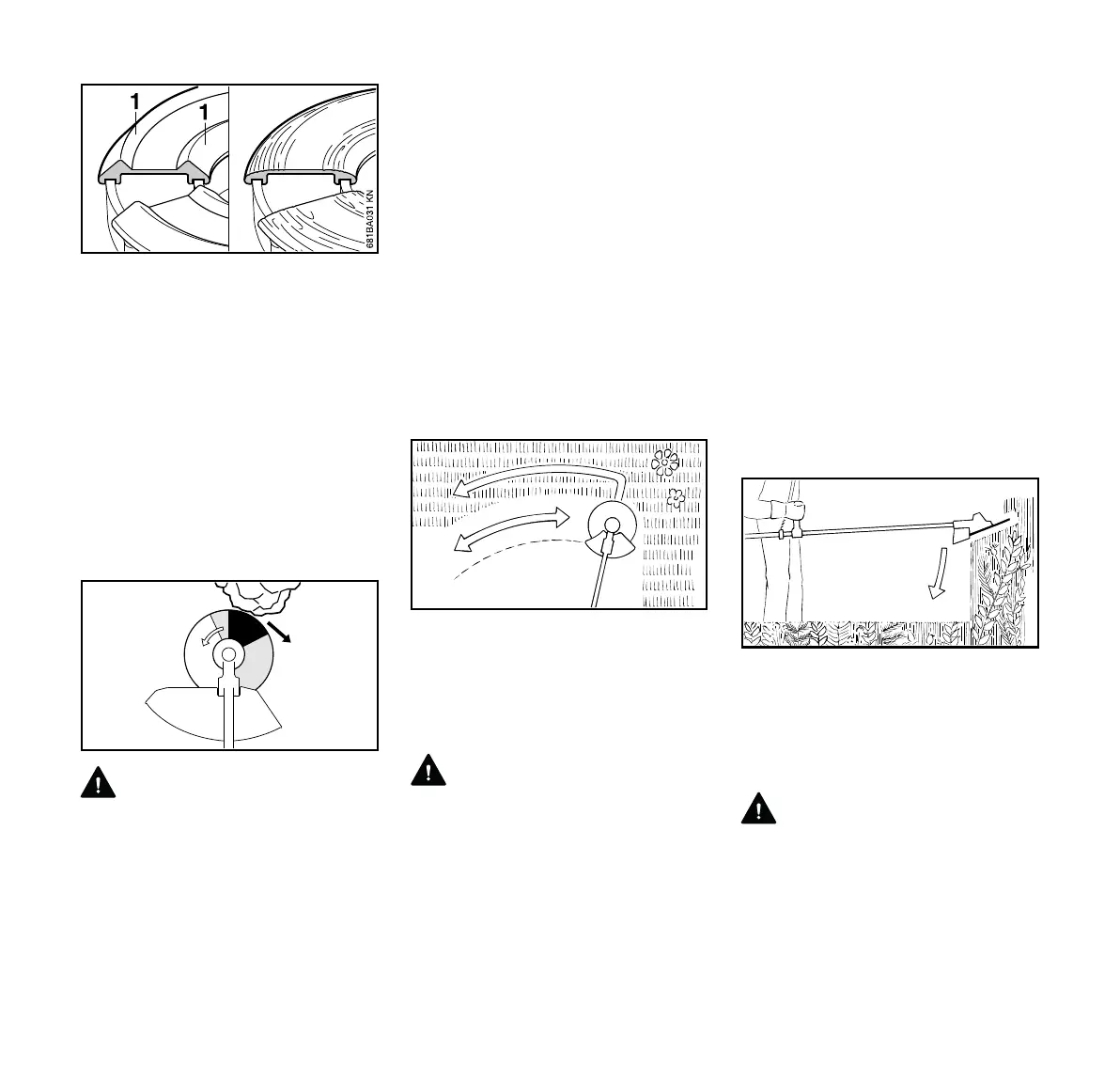 1
1
681BA031 KN