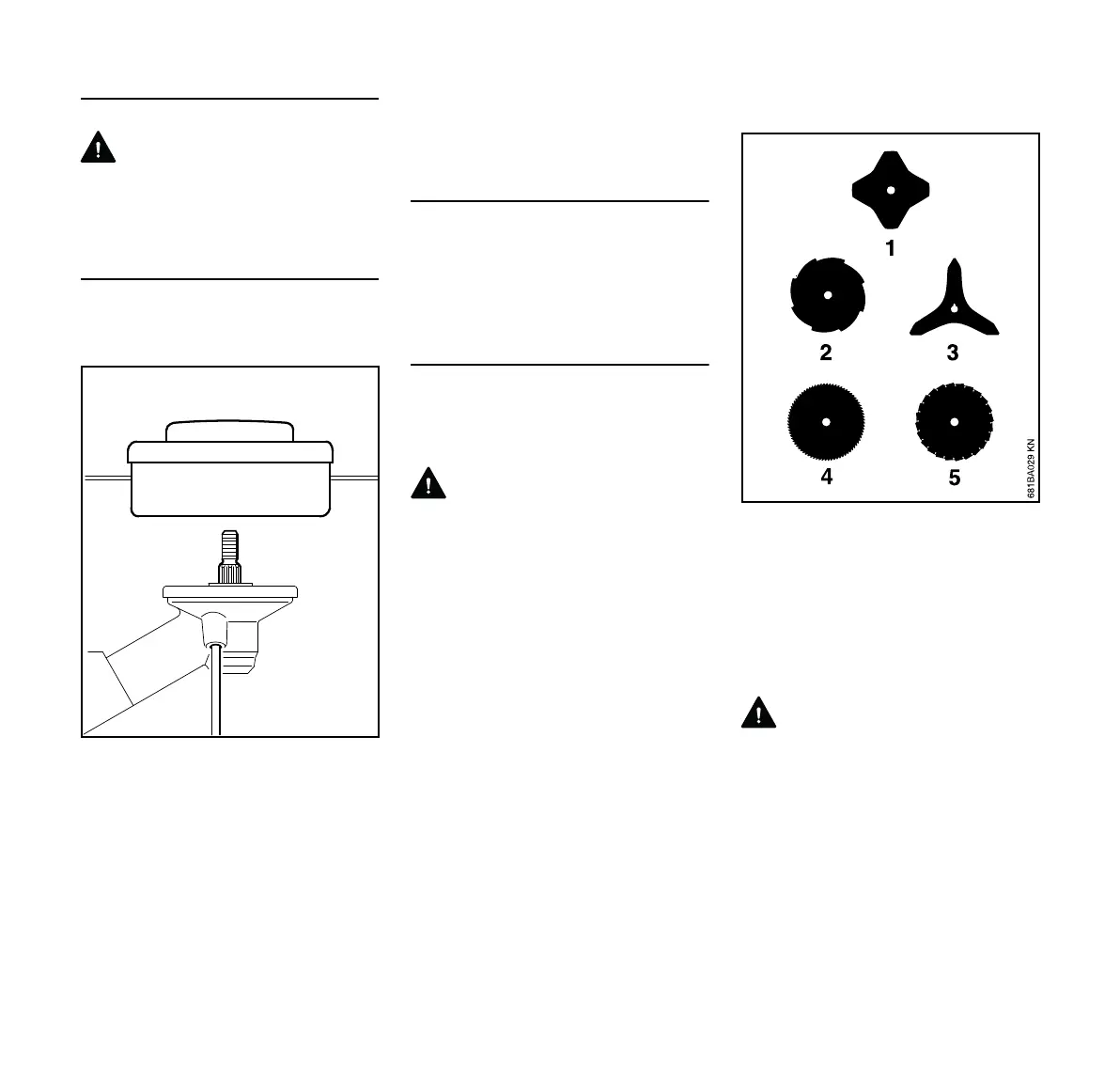 1

2

3

4

5

681BA029 KN