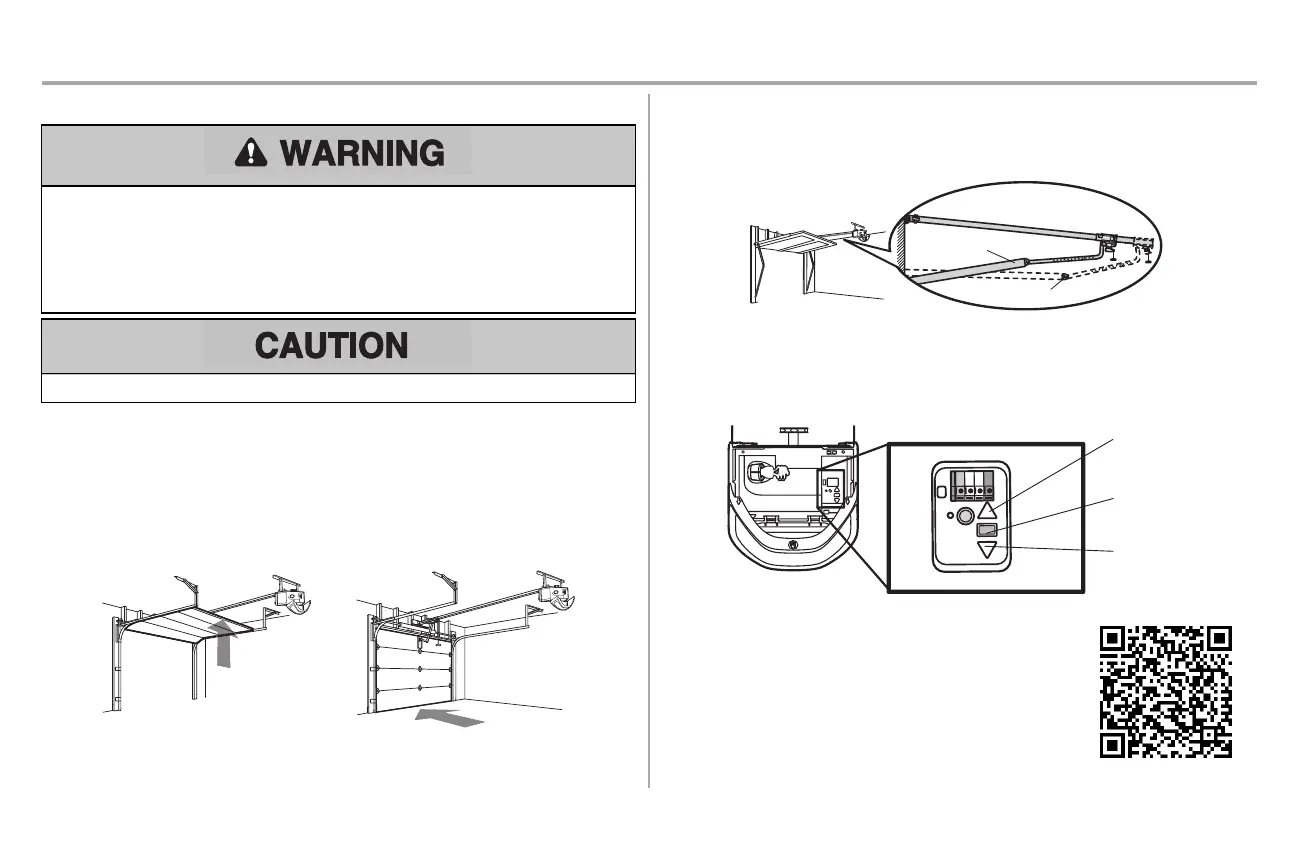 WARNING

CAUTION