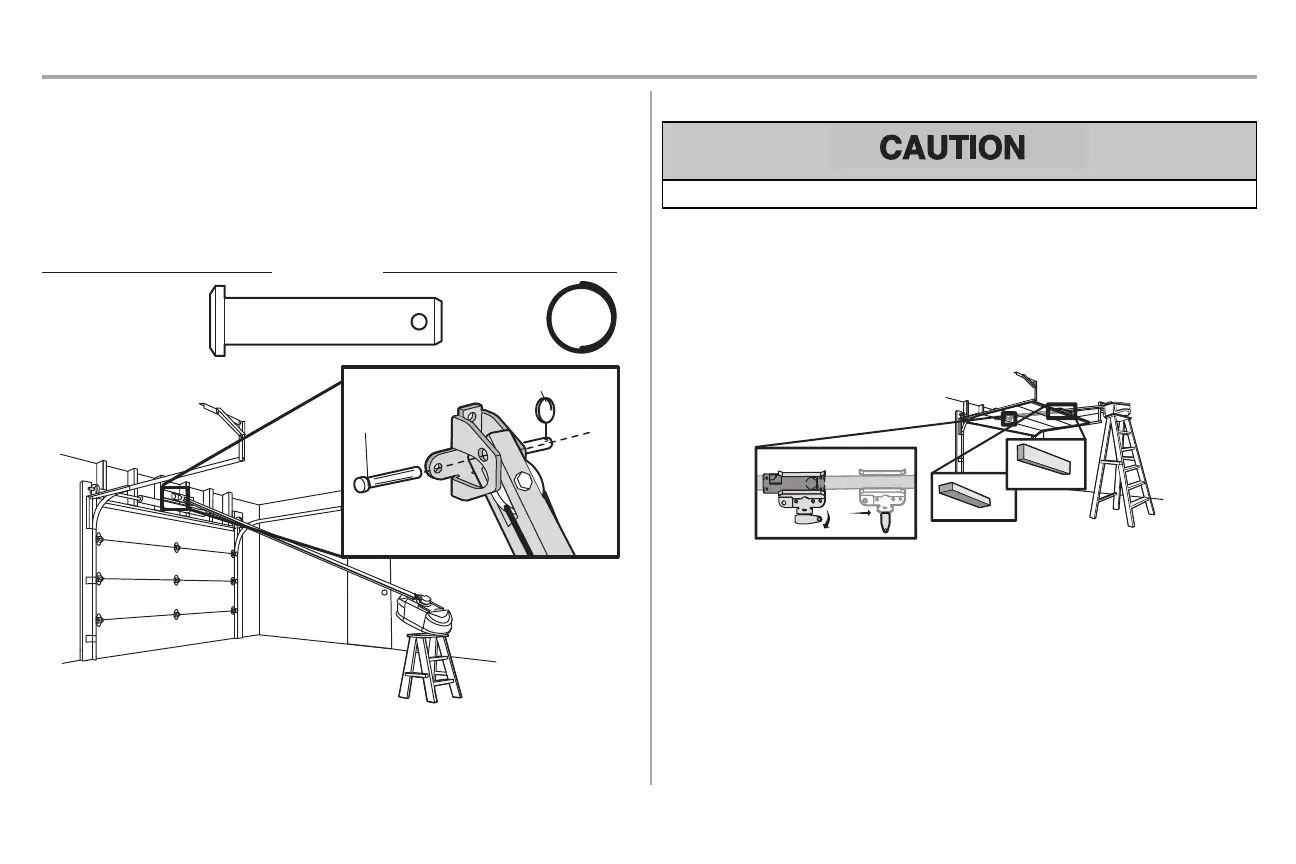 CAUTION