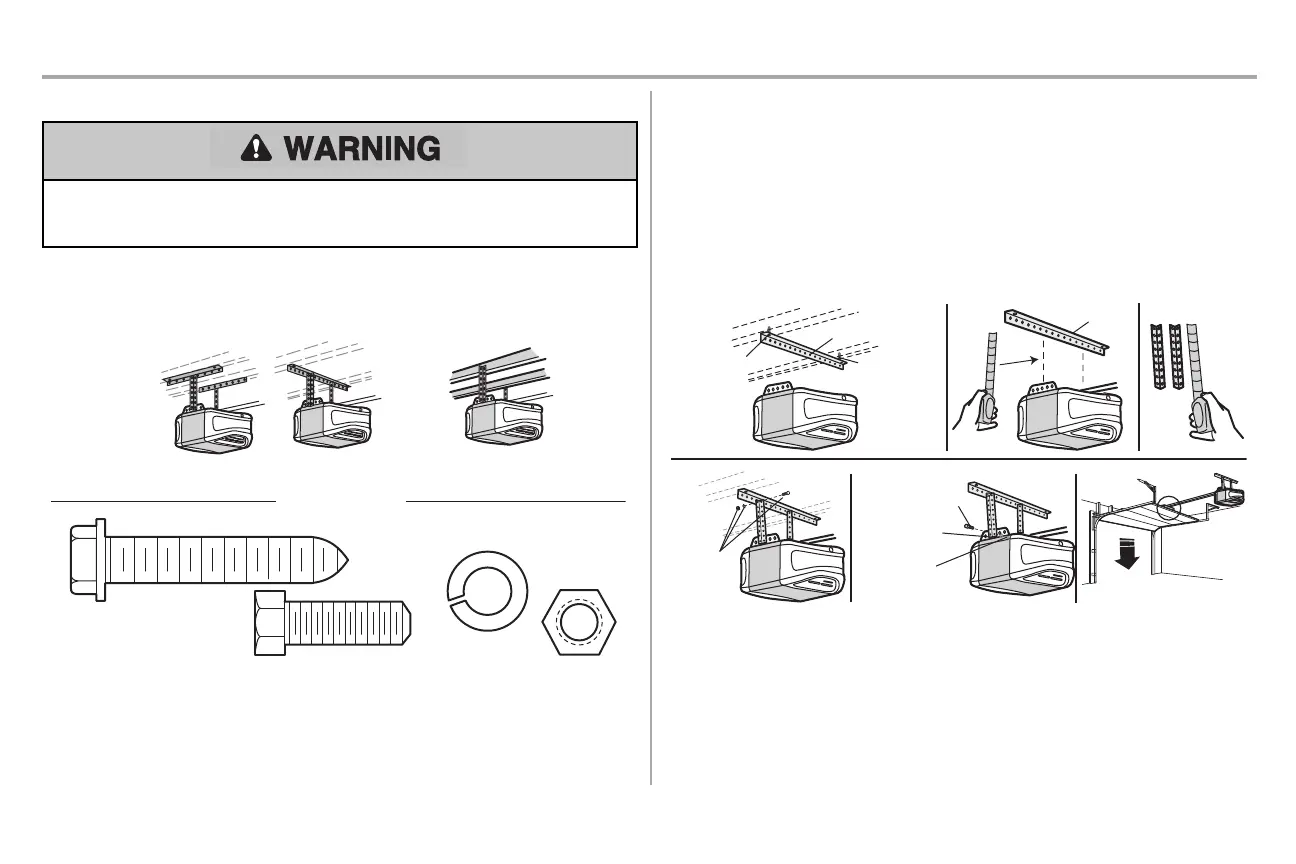 WARNING