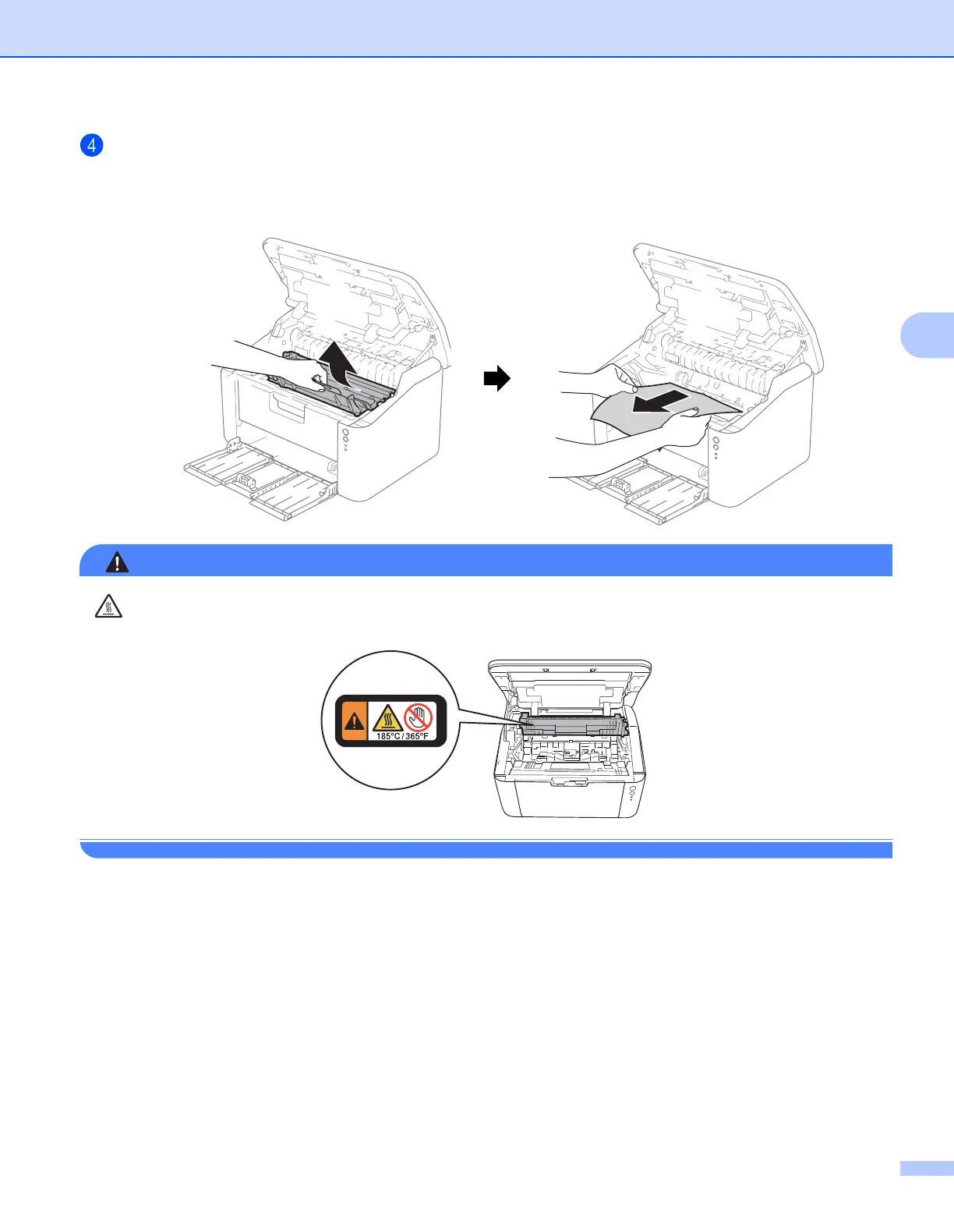 4

185°C / 365°F