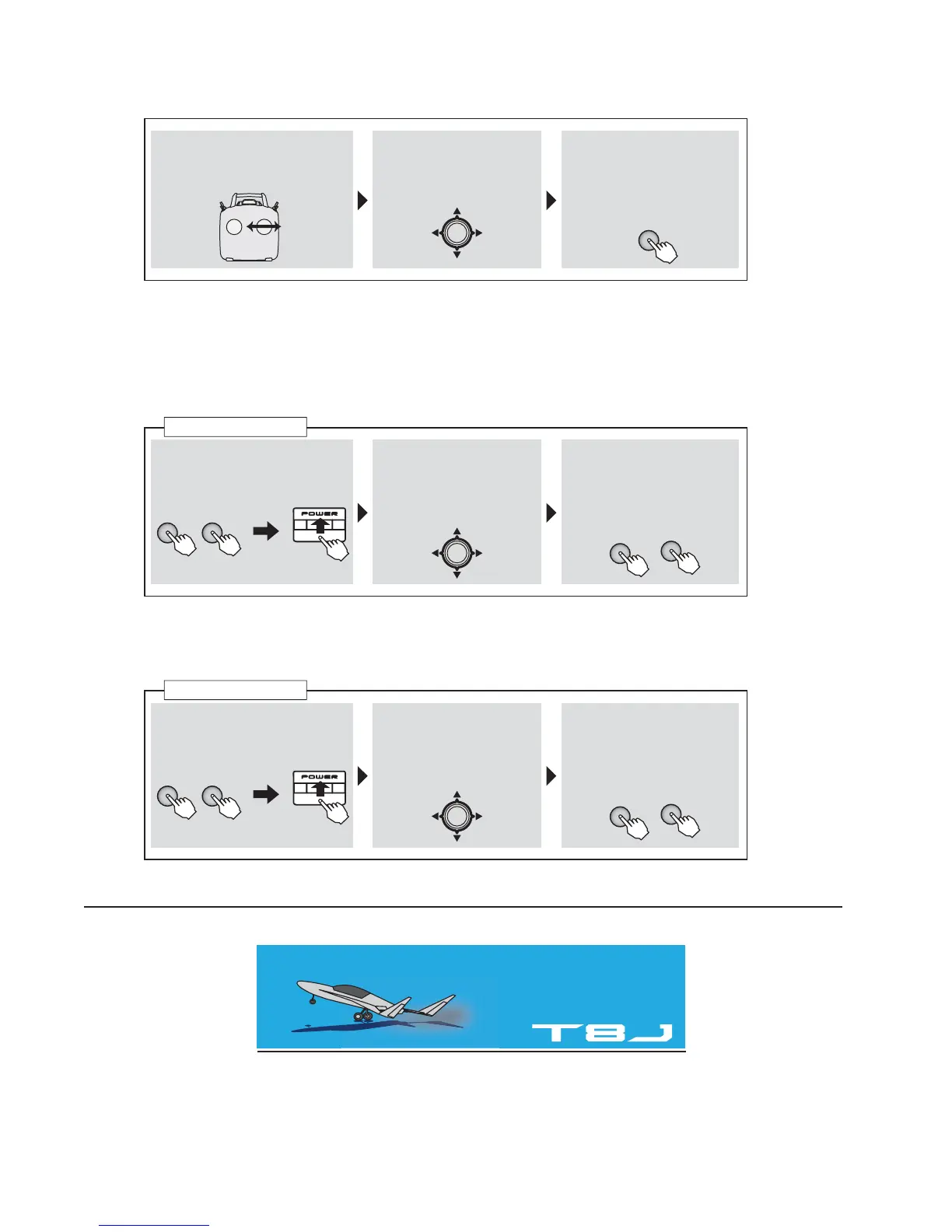 POWER

POWER

T8J