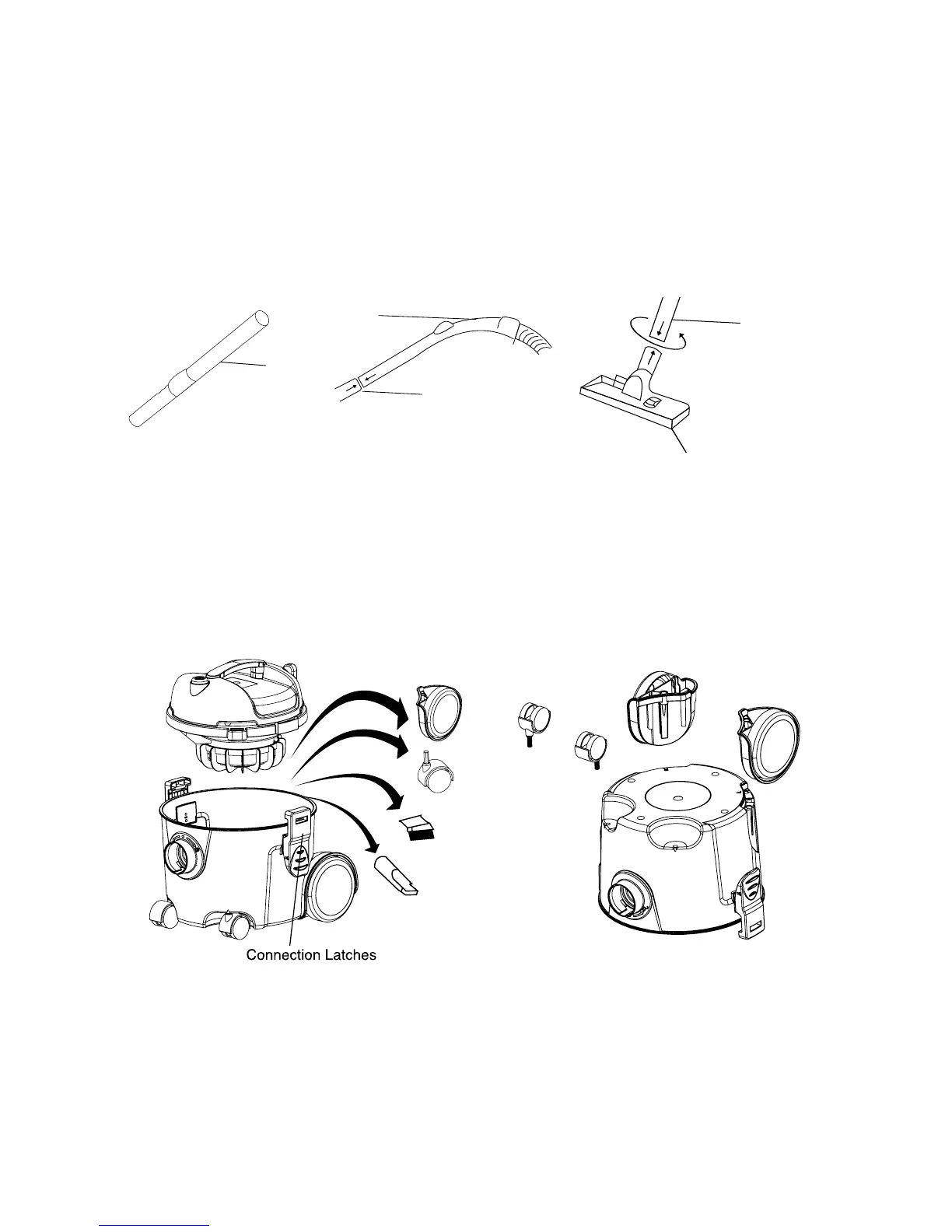 Connection Latches