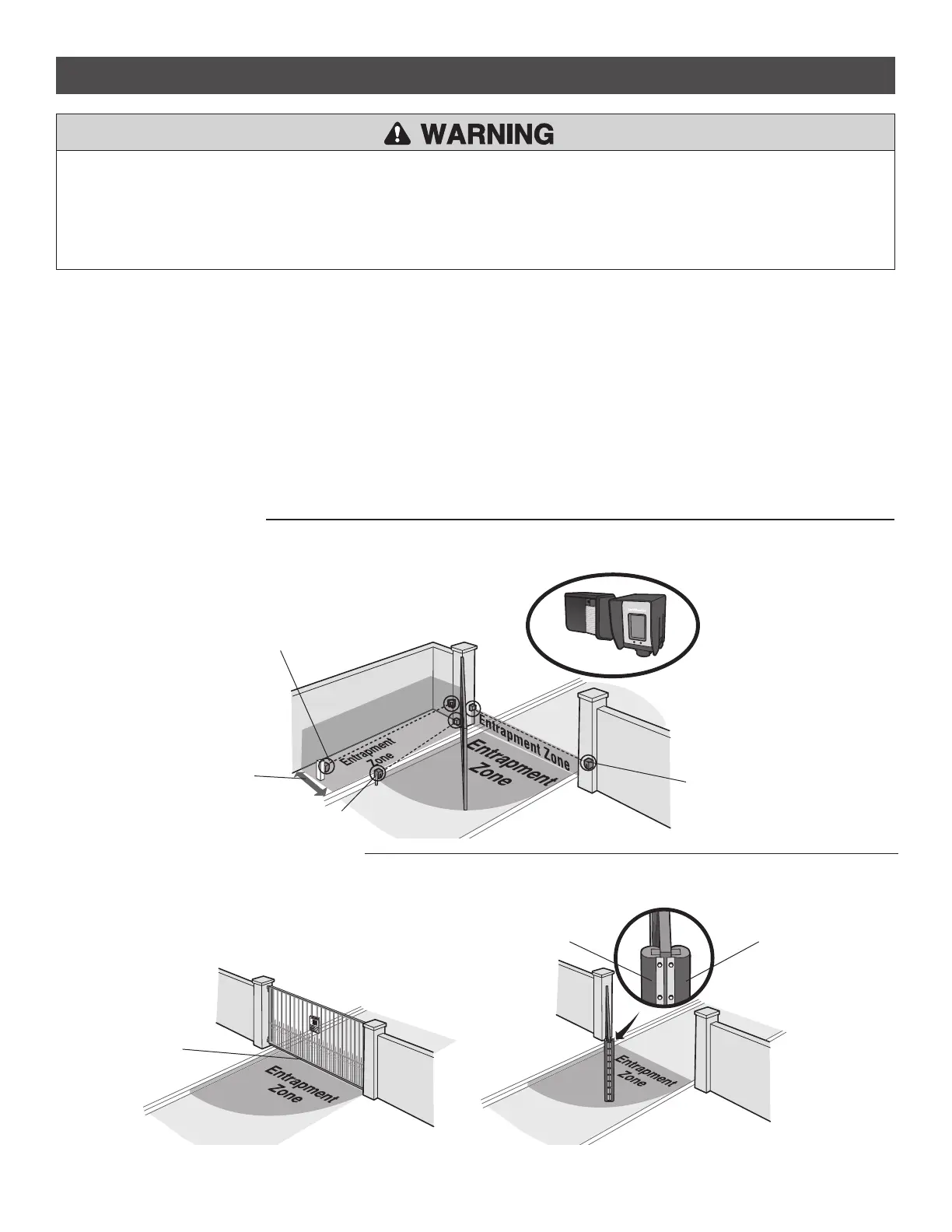 WARNING

Entrapment Zone

Entrapment Zone

Entrapment Zone

Entrapment Zone

Entrapment Zone