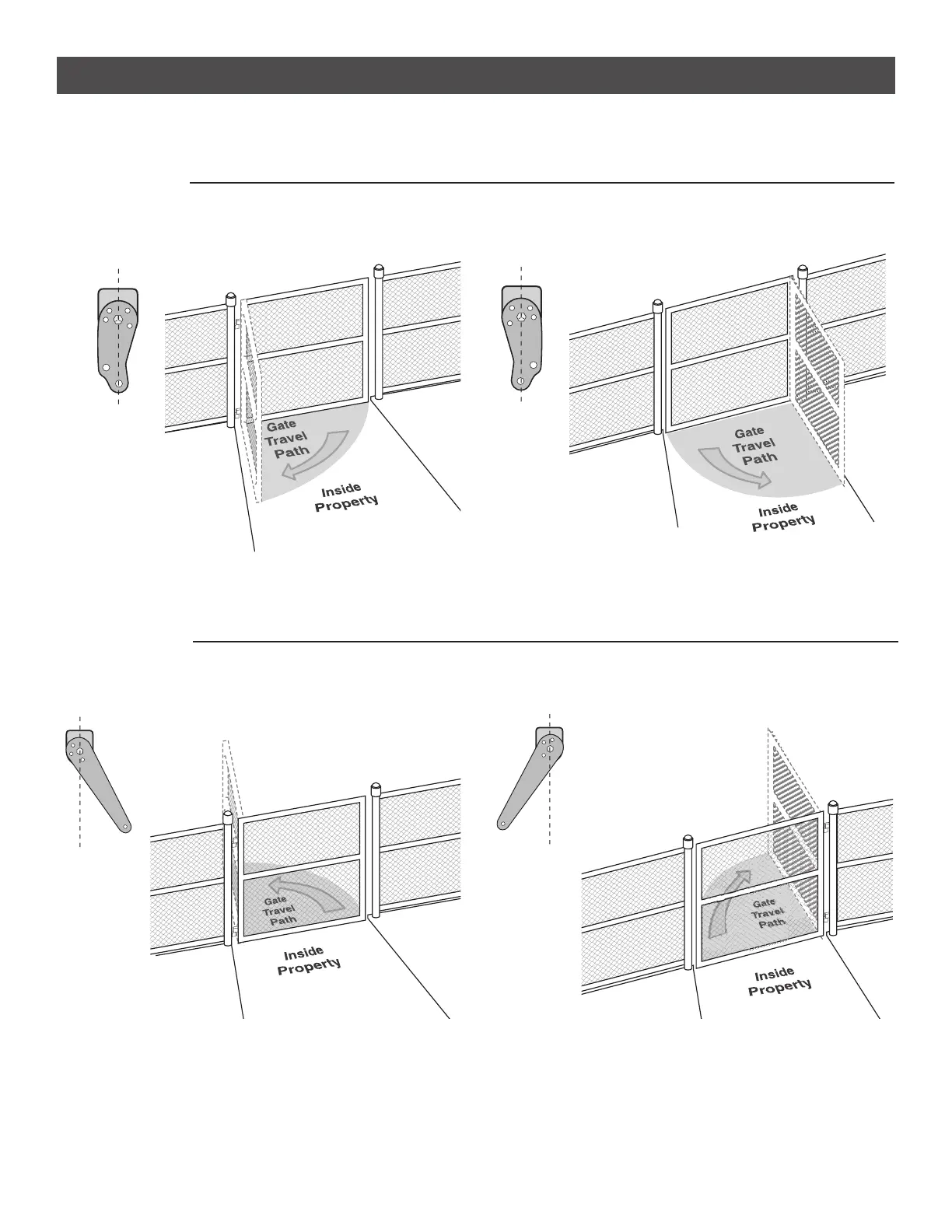 Gate
Travel
Path

Inside
Property

Gate
Travel
Path

Inside
Property

Gate
Travel
Path

Inside
Property

Gate
Travel
Path

Inside
Property