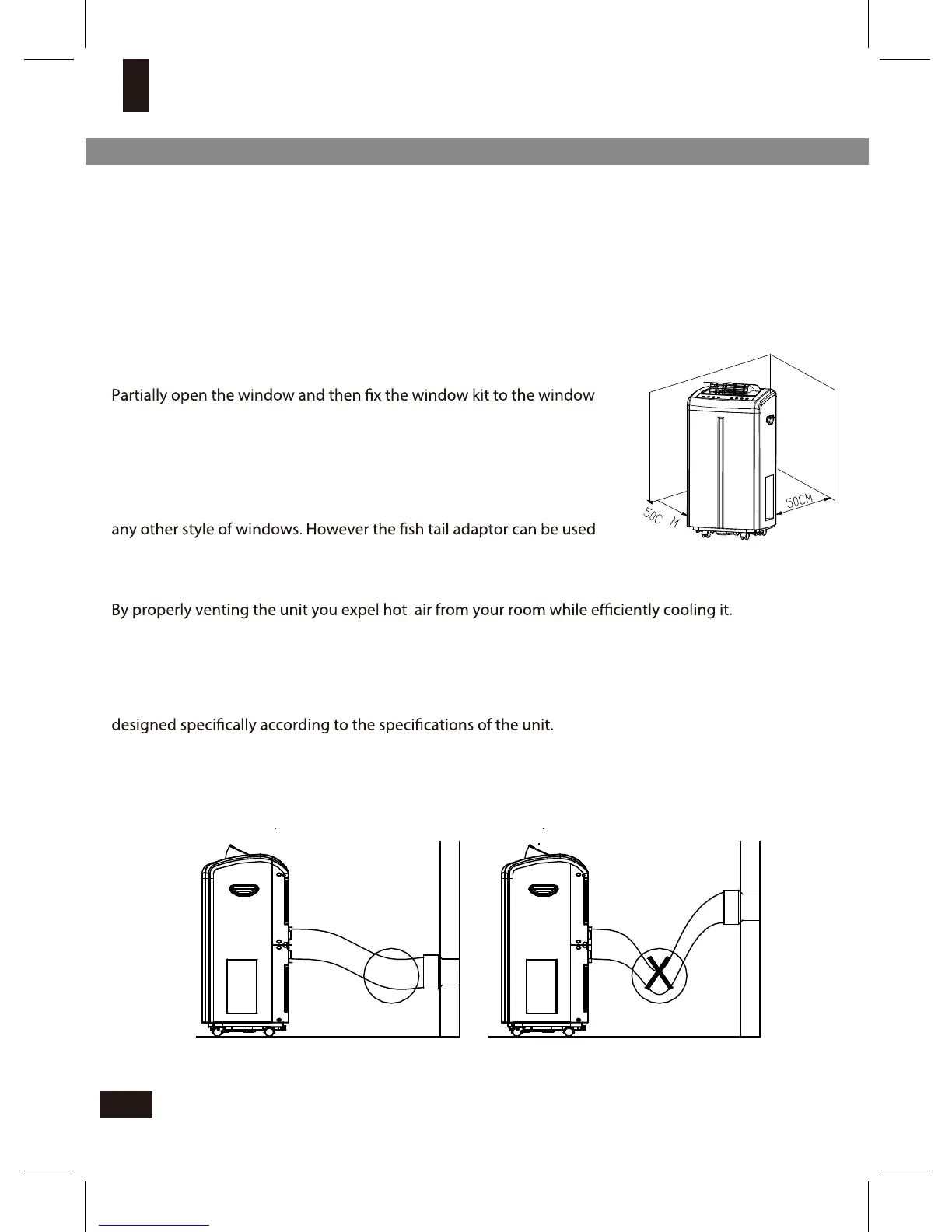 Partially open the window and then fix the window kit to the window

any other style of windows. However the fish tail adaptor can be used

By properly venting the unit you expel hot air from your room while efficiently cooling it.

designed specifically according to the specifications of the unit.

50C M

50CM