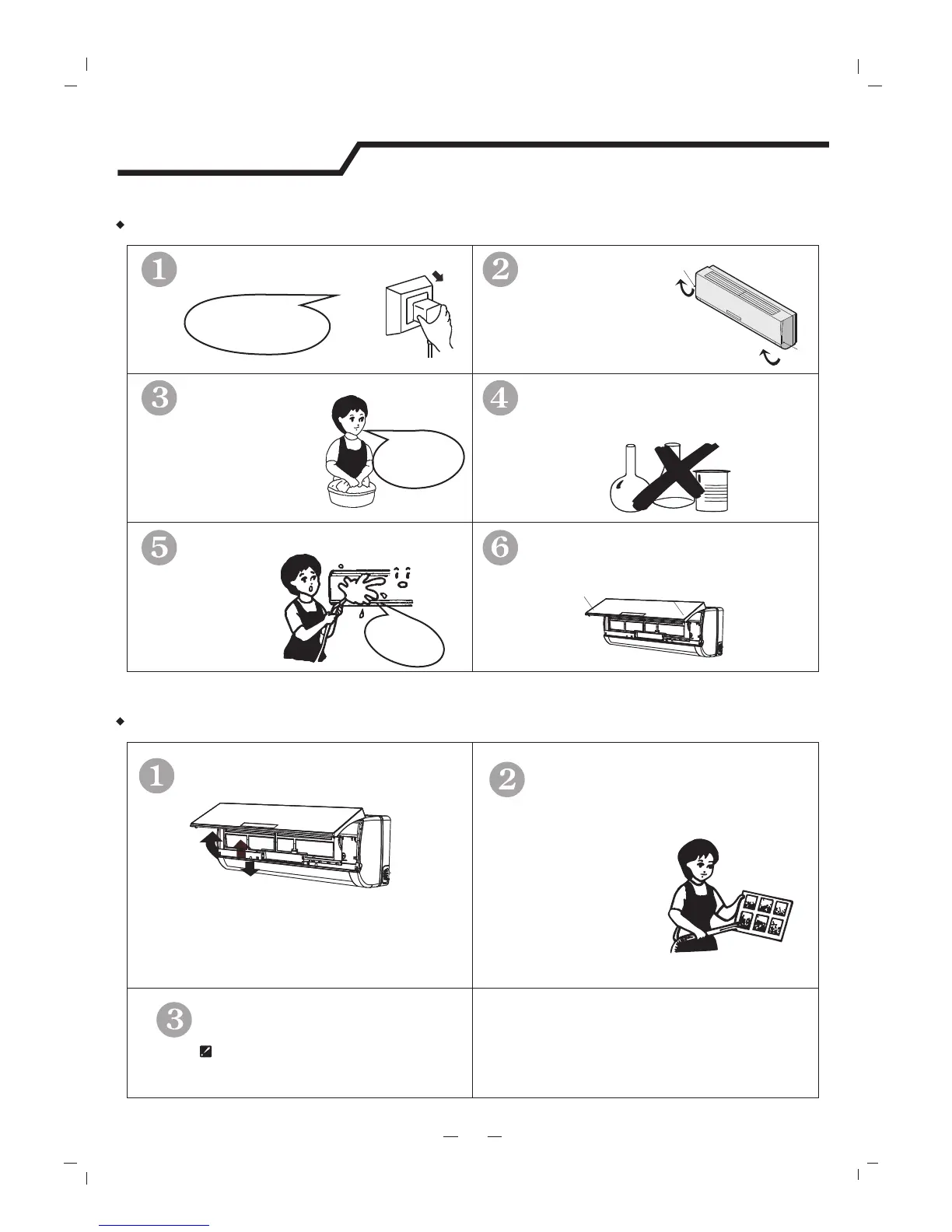 1

2

3

4

5

6

1

2

3