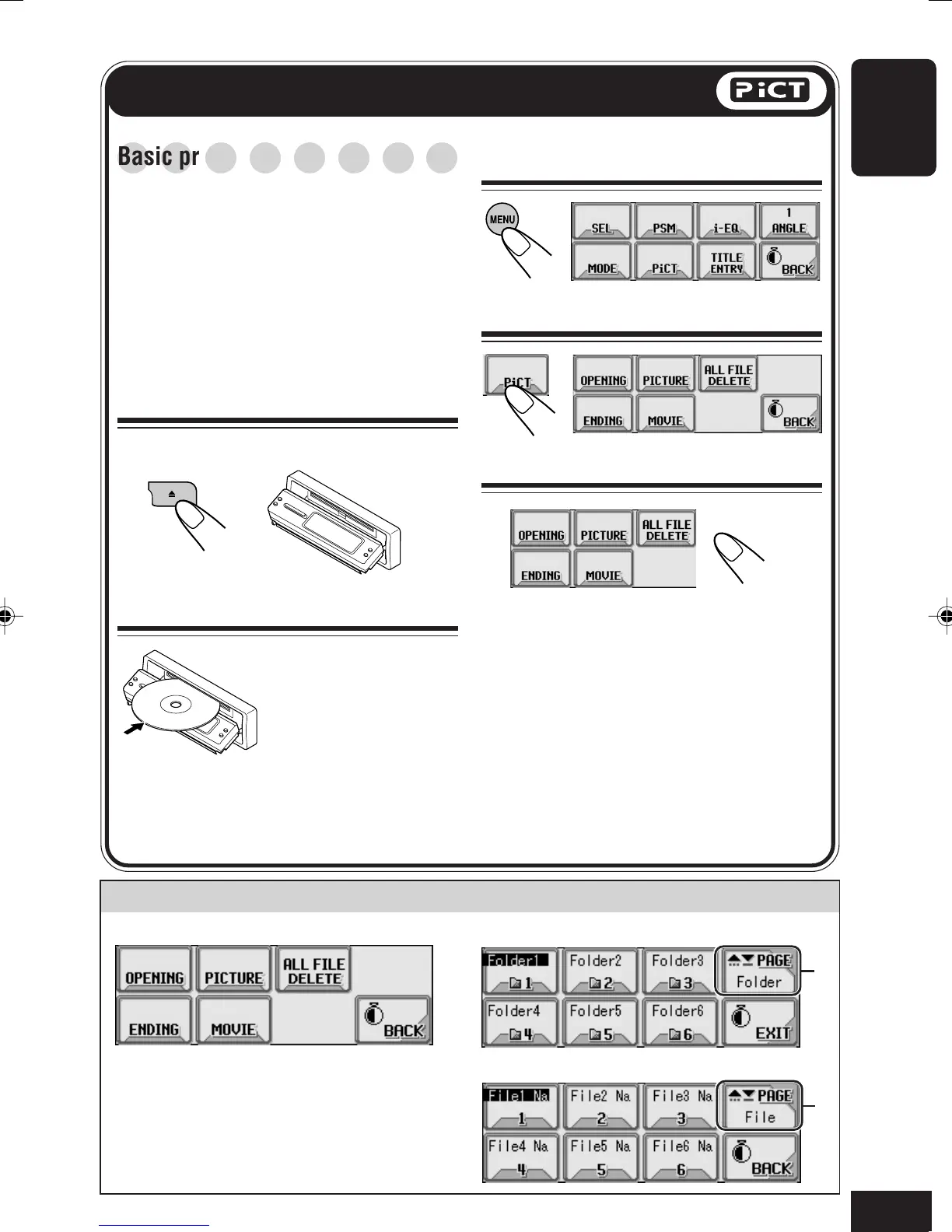 PiCT

Basic pr

MENU

SEL PSM i-EQ 1 ANGLE
MODE PiCT TITLE ENTRY BACK

PiCT

OPENING PICTURE ALL FILE DELETE
ENDING MOVIE BACK

OPENING PICTURE ALL FILE DELETE
ENDING MOVIE

OPENING PICTURE ALL FILE DELETE
ENDING MOVIE BACK

Folder1 1 Folder2 2 Folder3 3 PAGE Folder
Folder4 4 Folder5 5 Folder6 6 EXIT

File1 Na 1 File2 Na 2 File3 Na 3 PAGE File
File4 Na 4 File5 Na 5 File6 Na 6 BACK