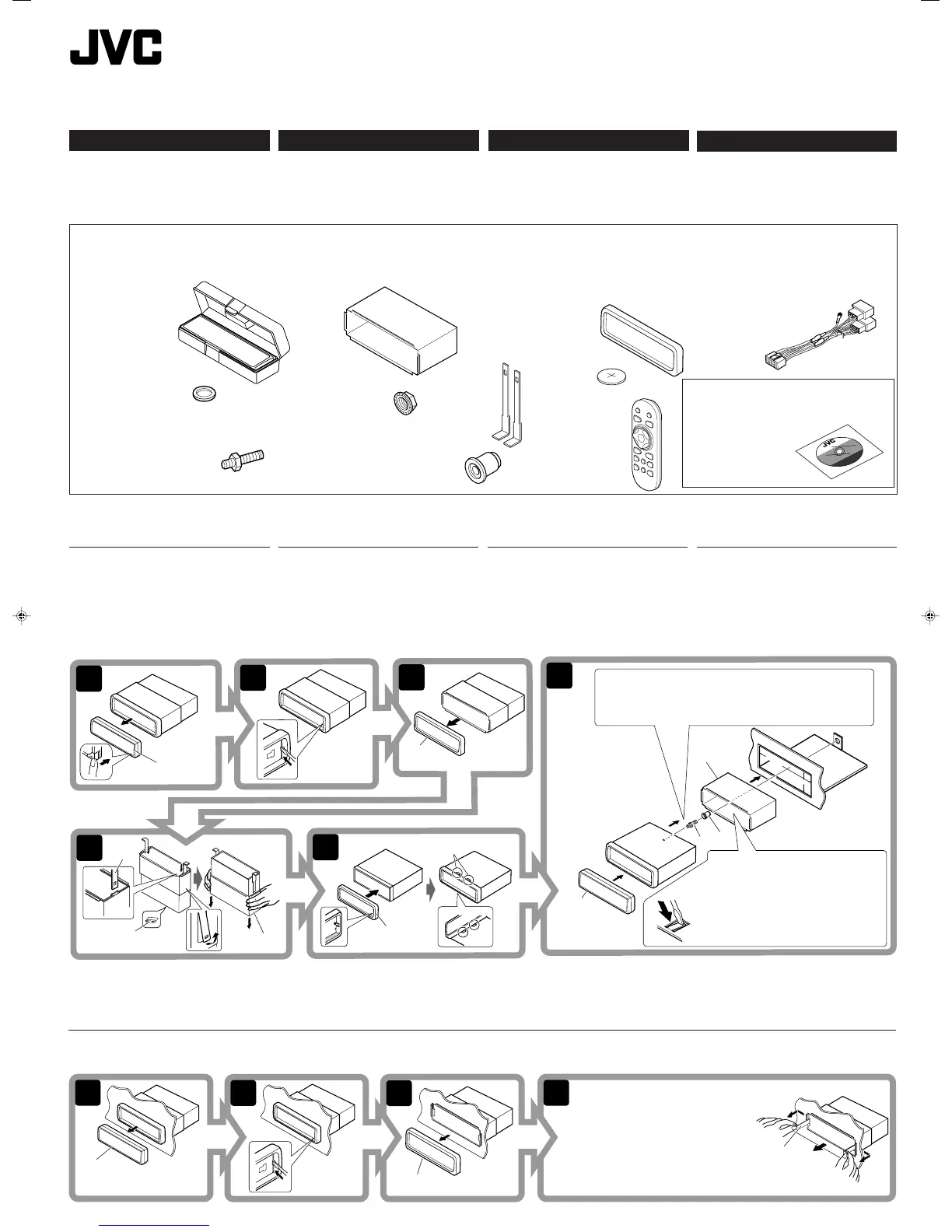 JVC