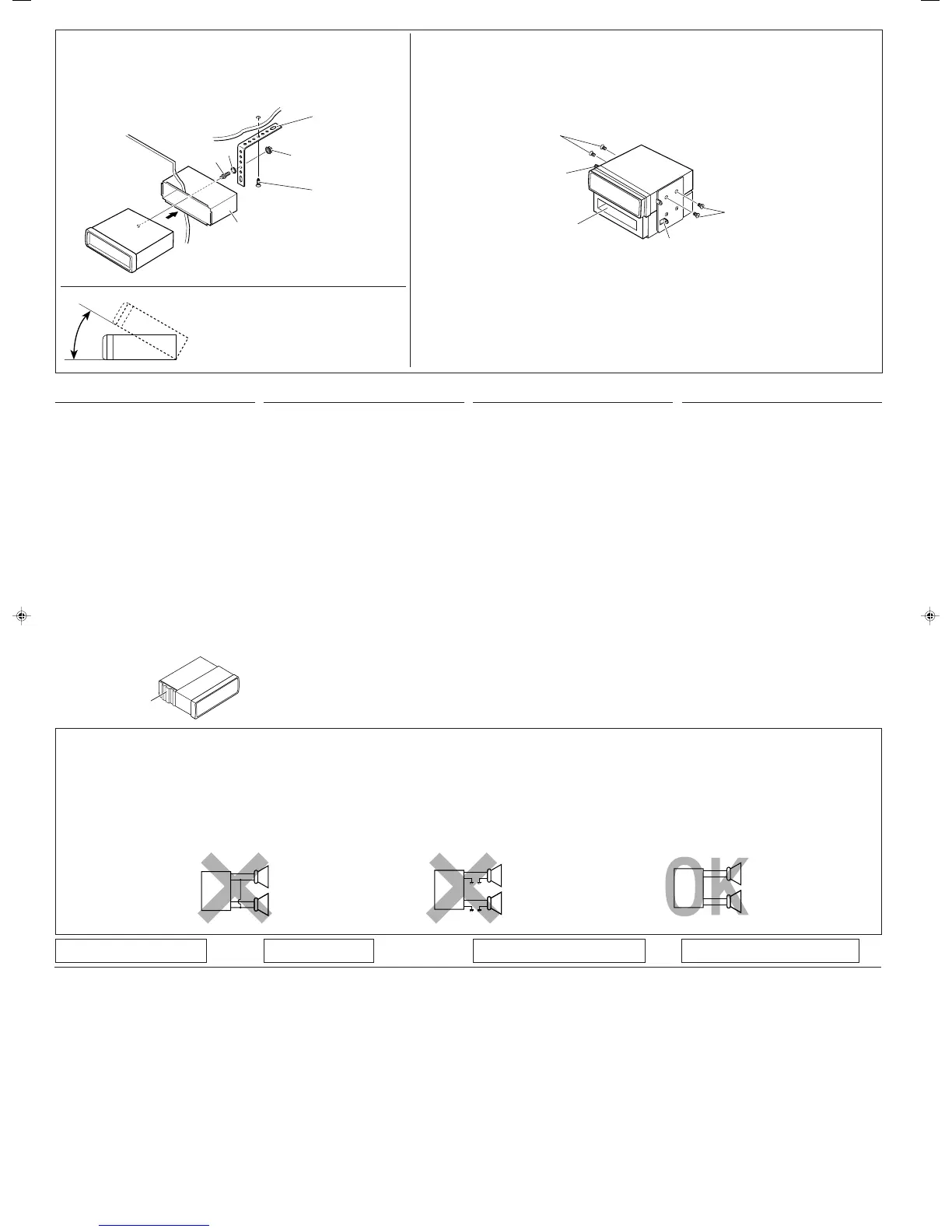 OK