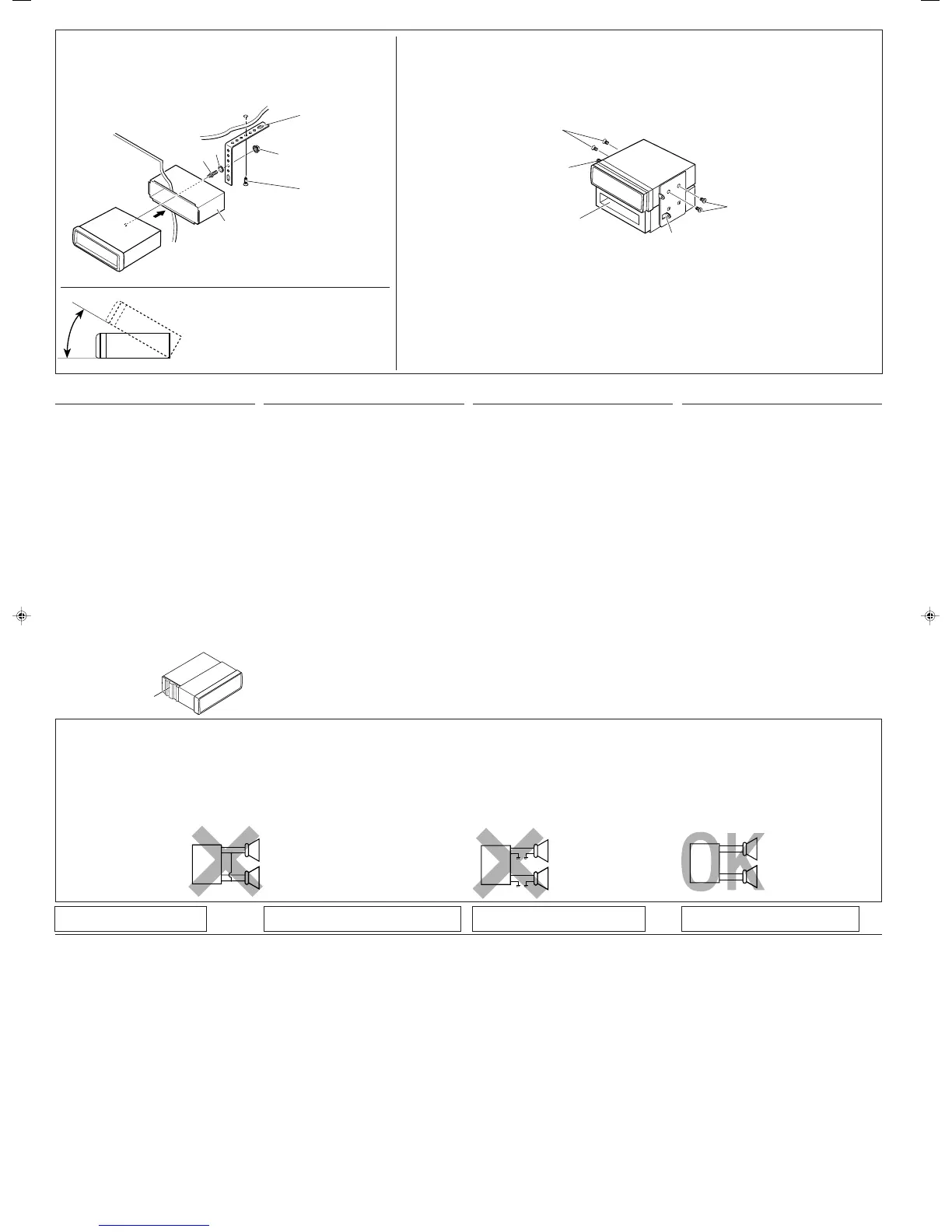 OK