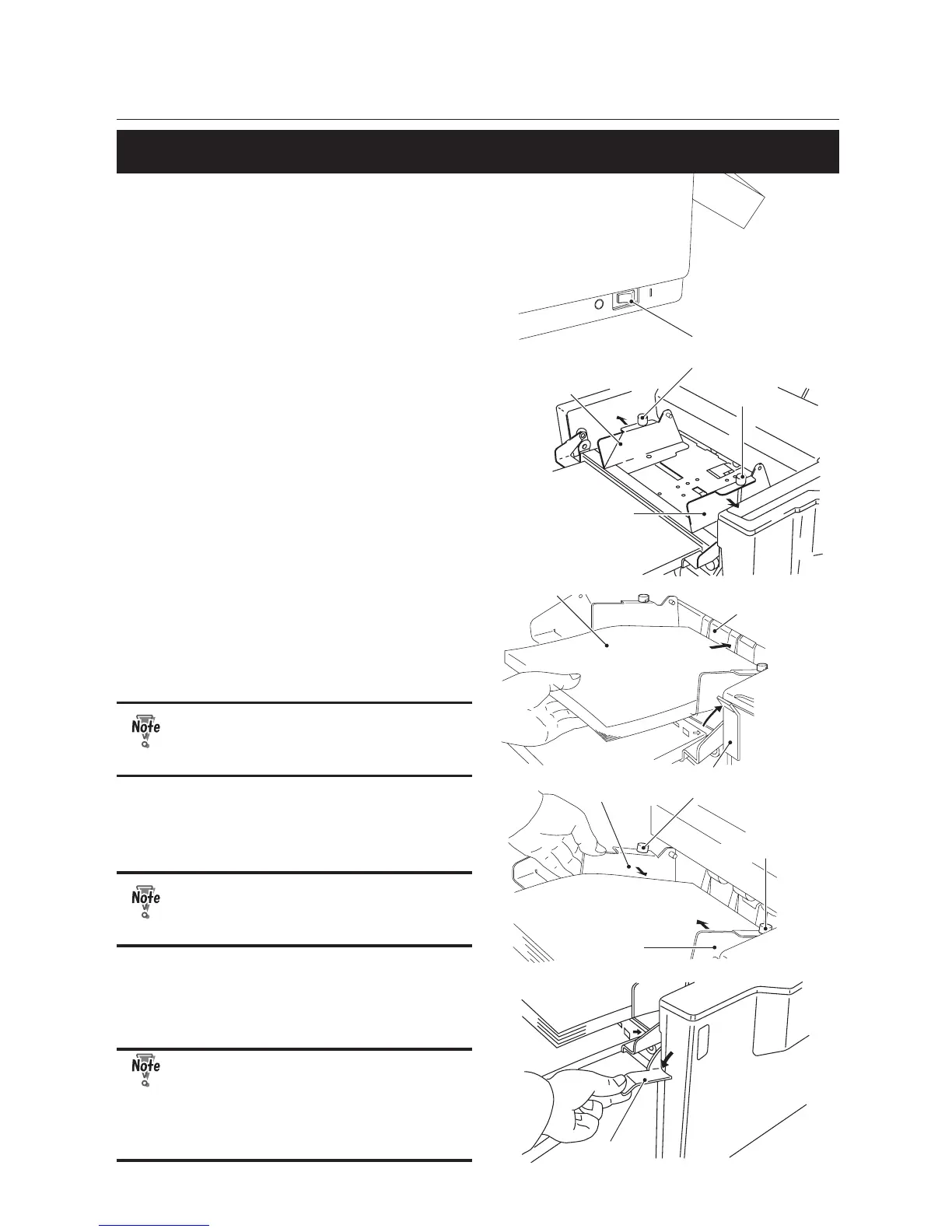 Note

Note

Note