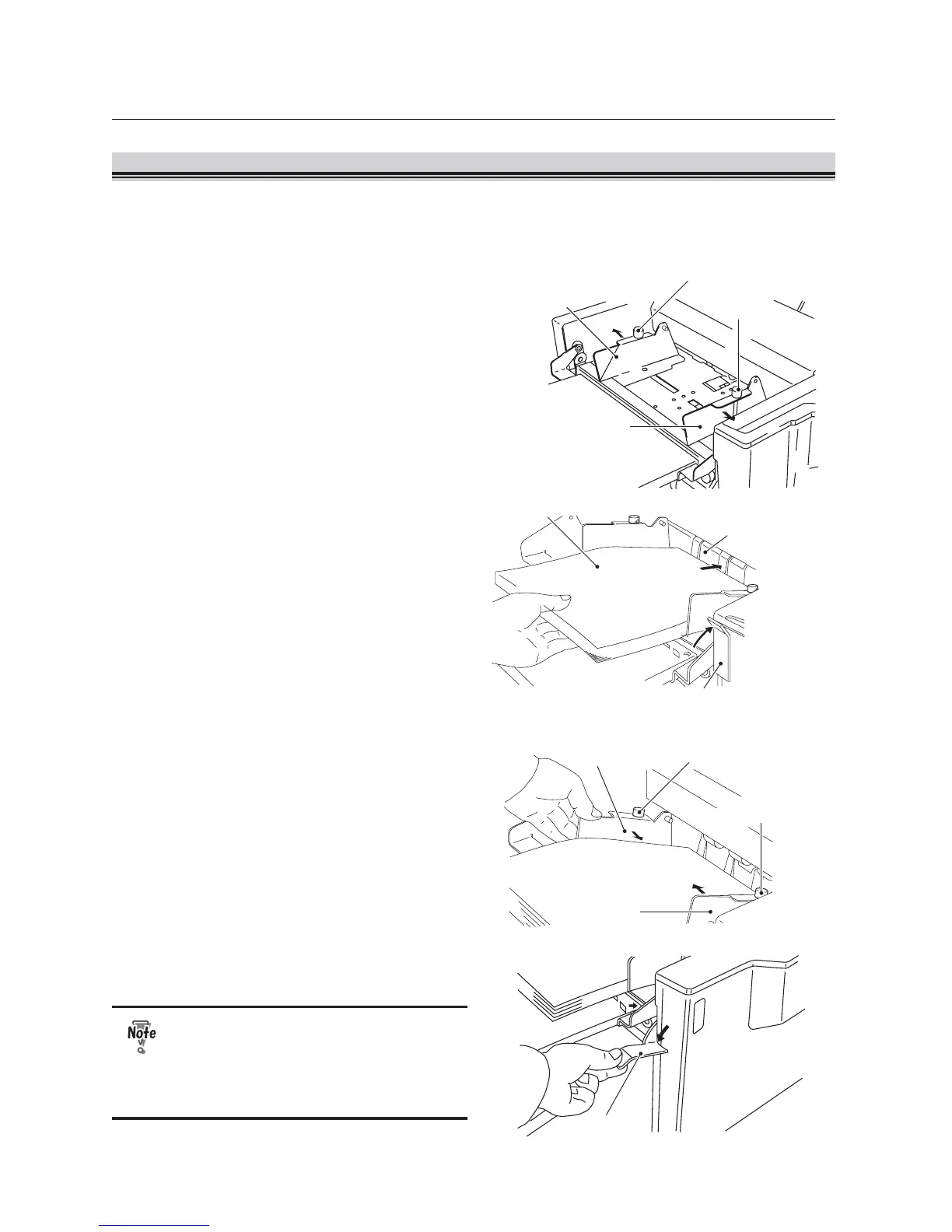 Note