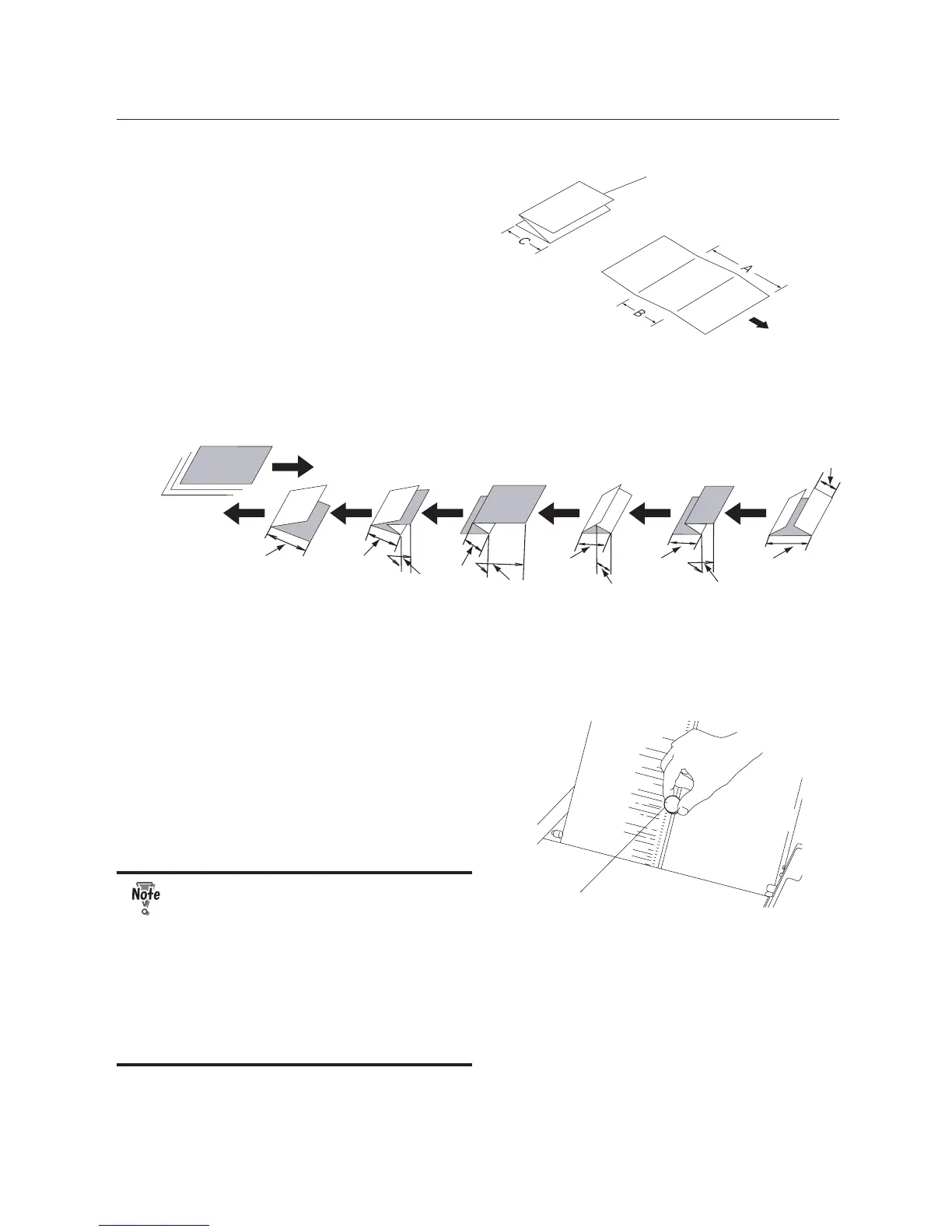 C

A

B

Note