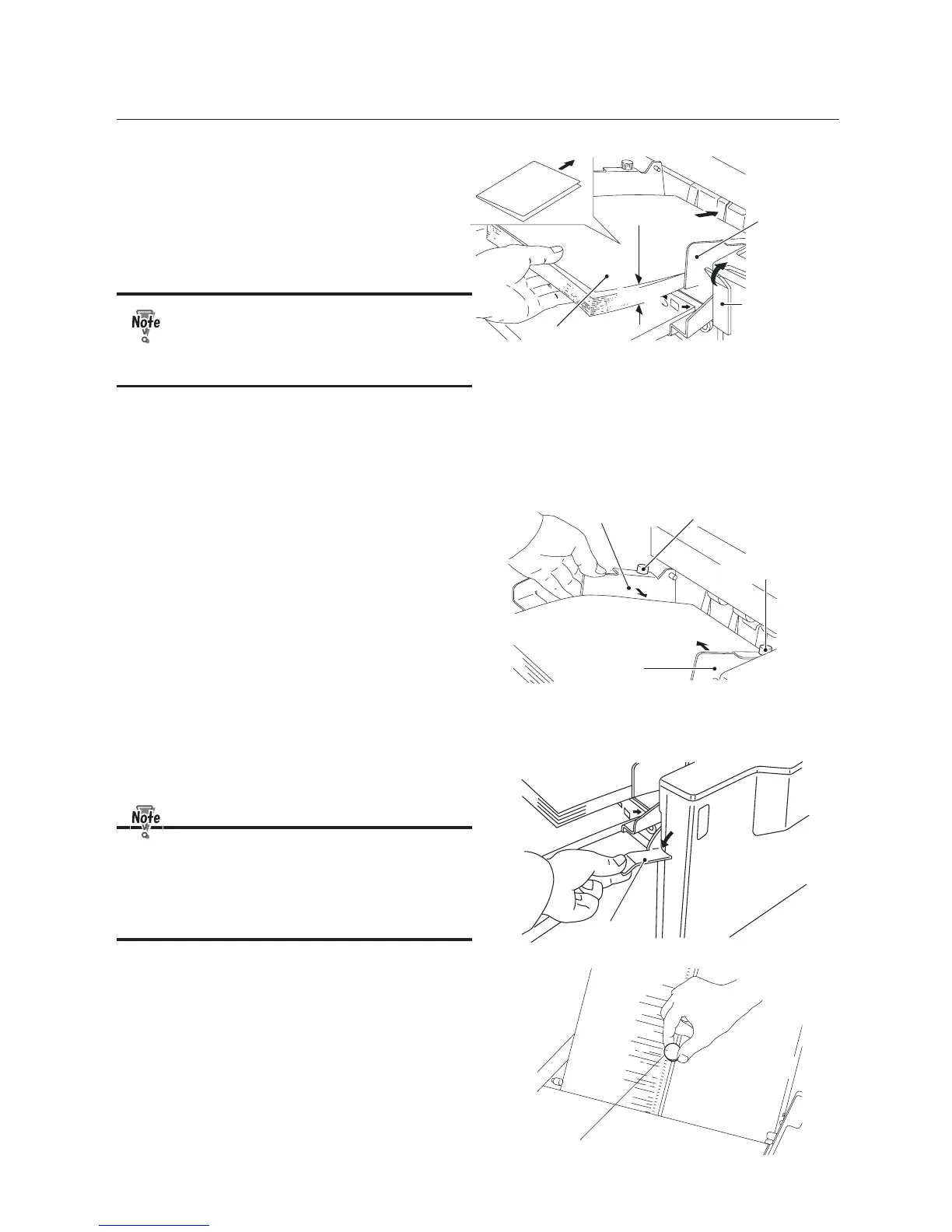 Note

Note